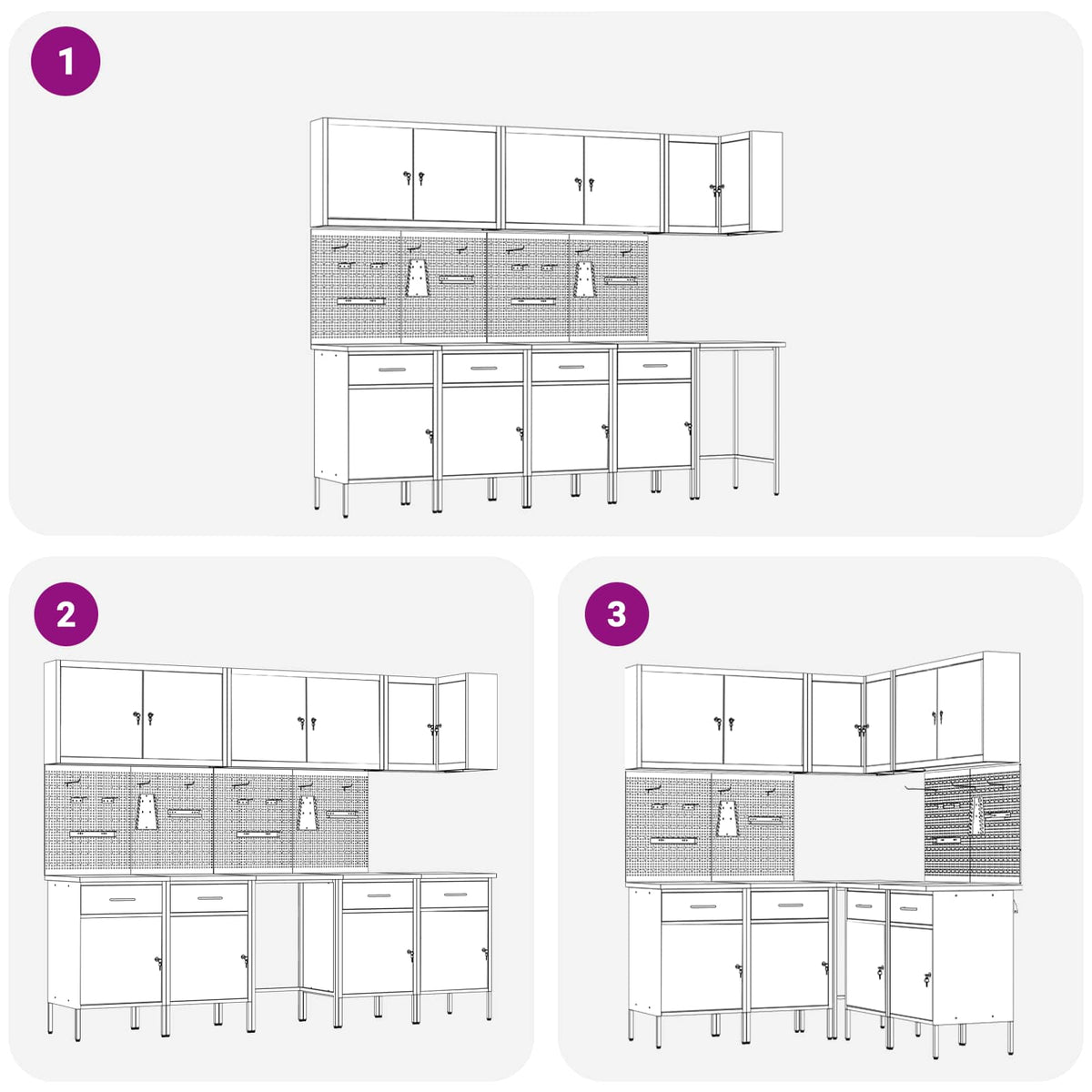 1

2

3