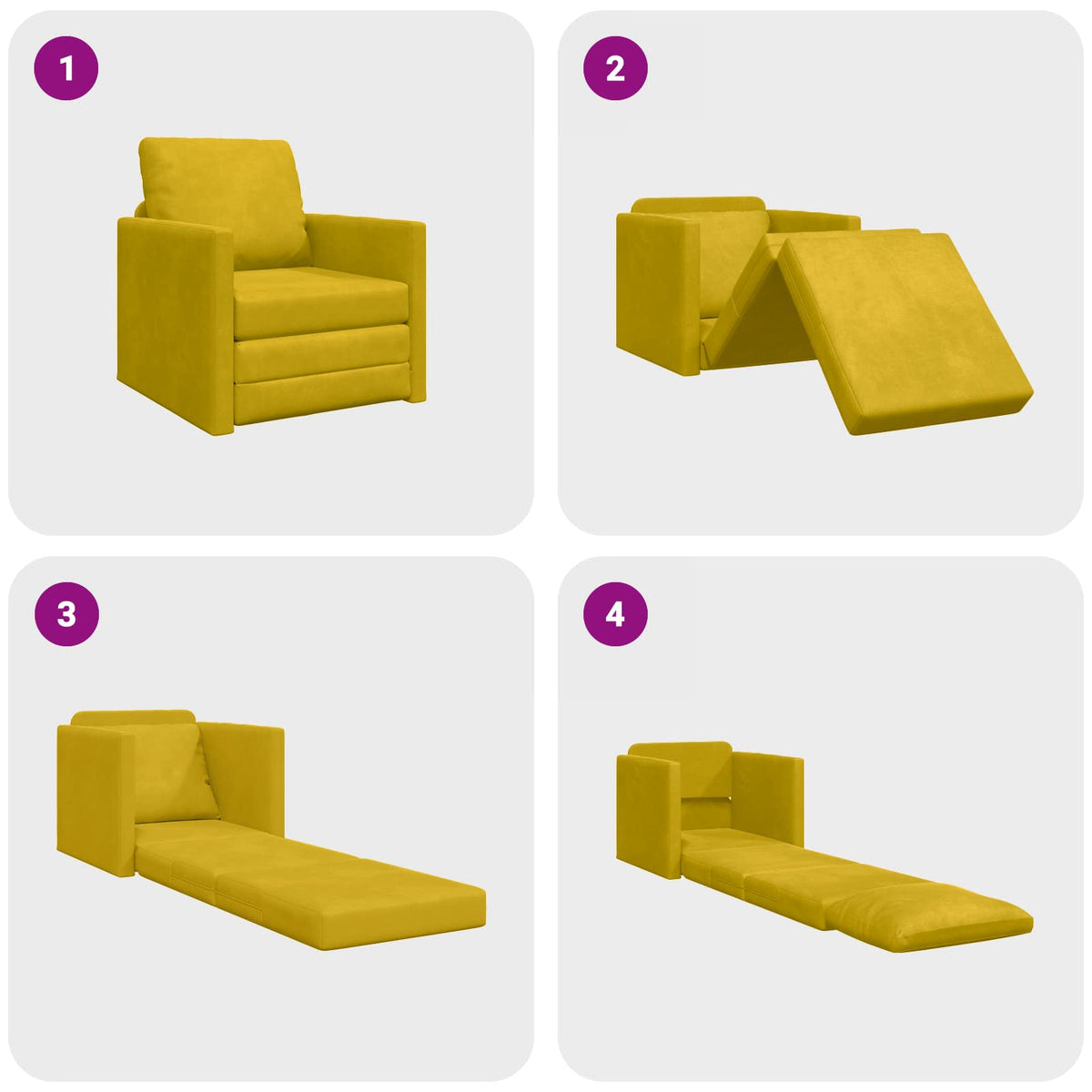 1

2

3

4