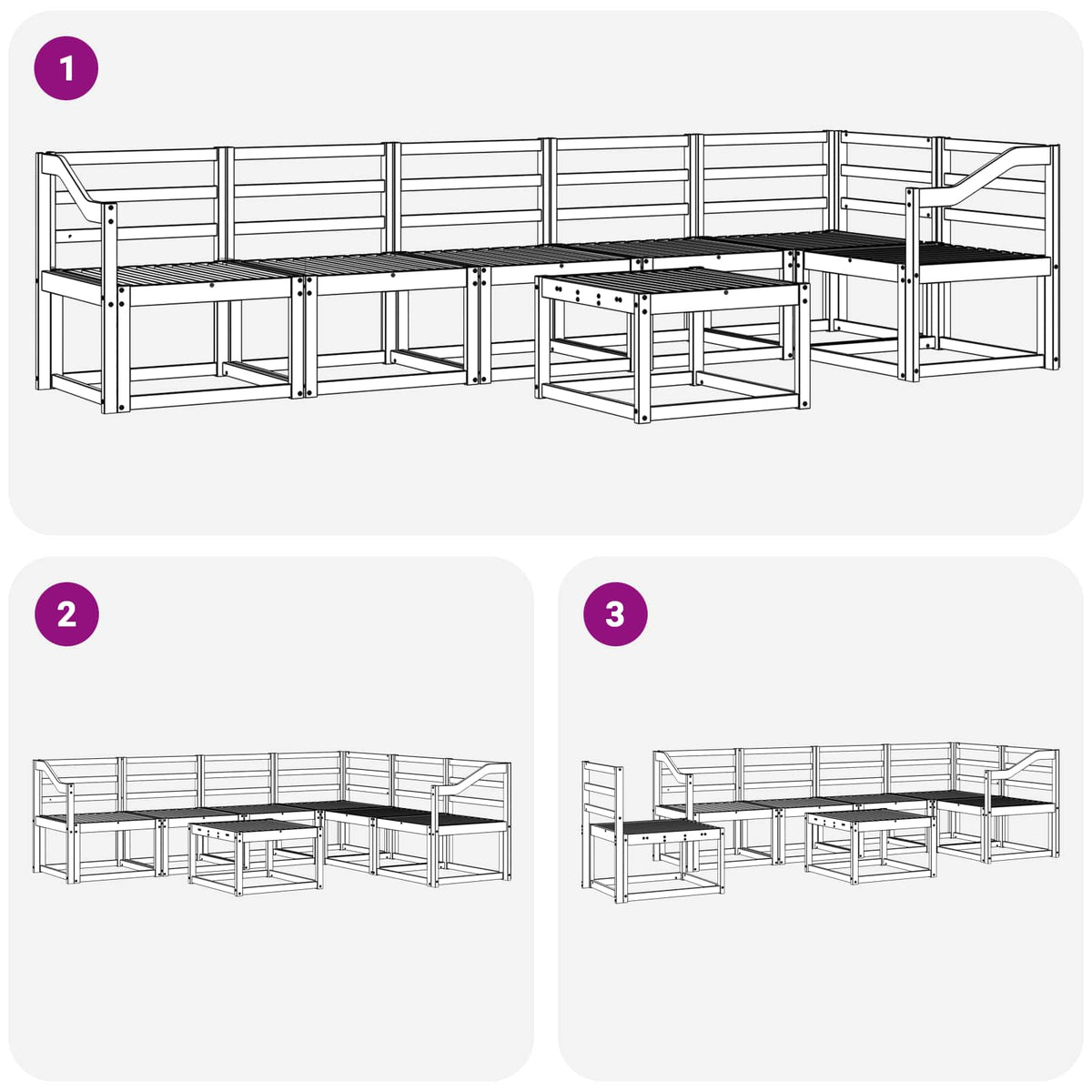 1

2

3