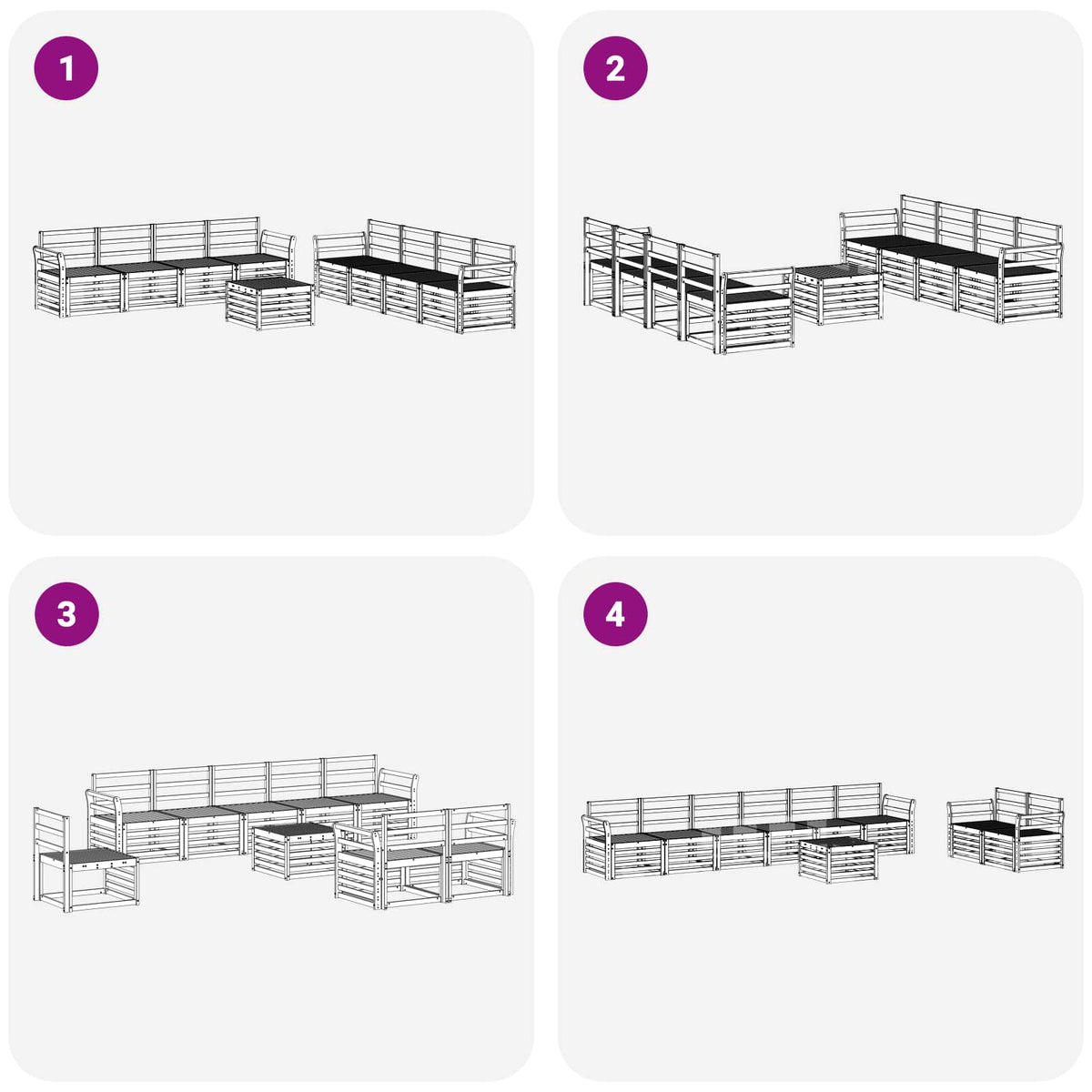 1

2

3

4