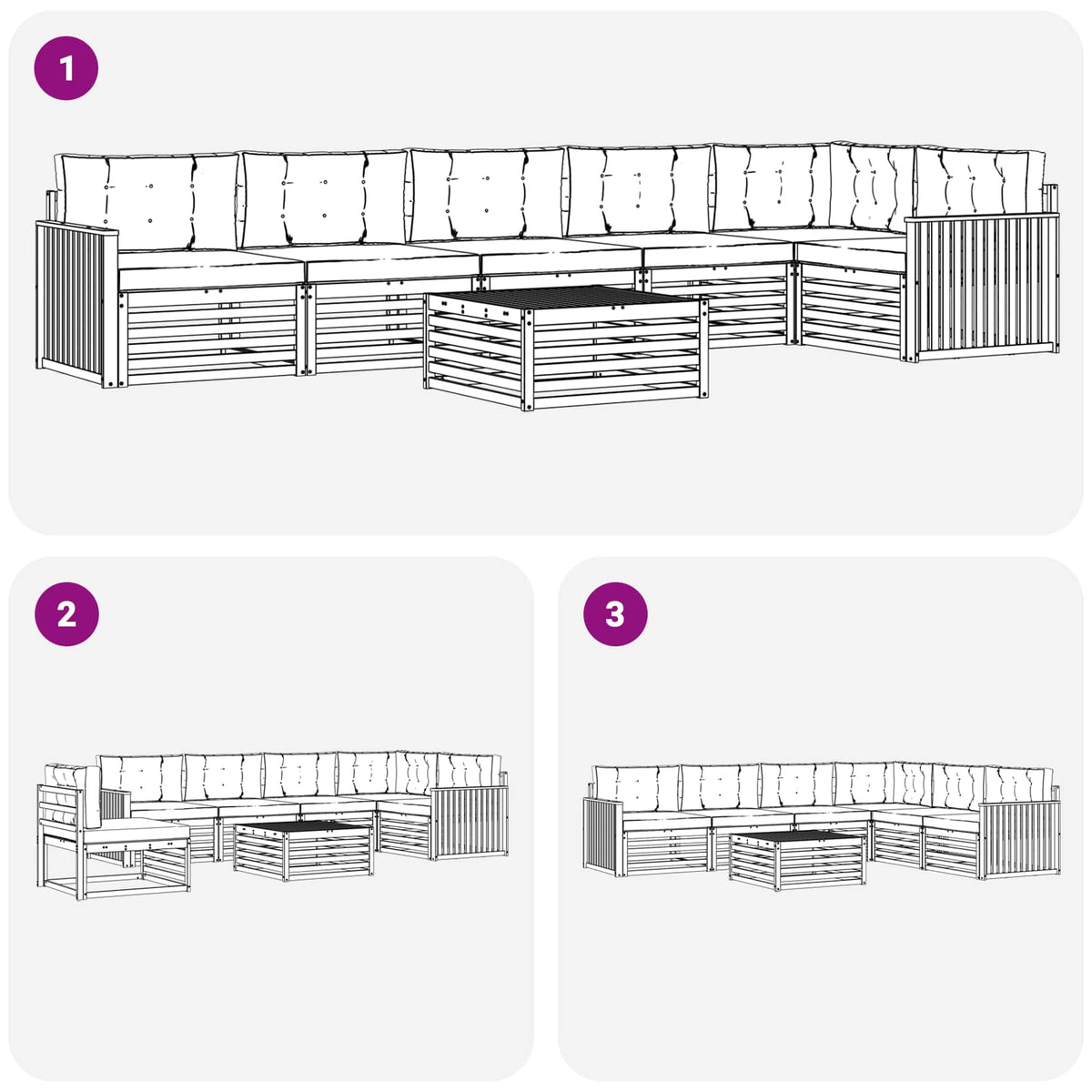 1

2

3