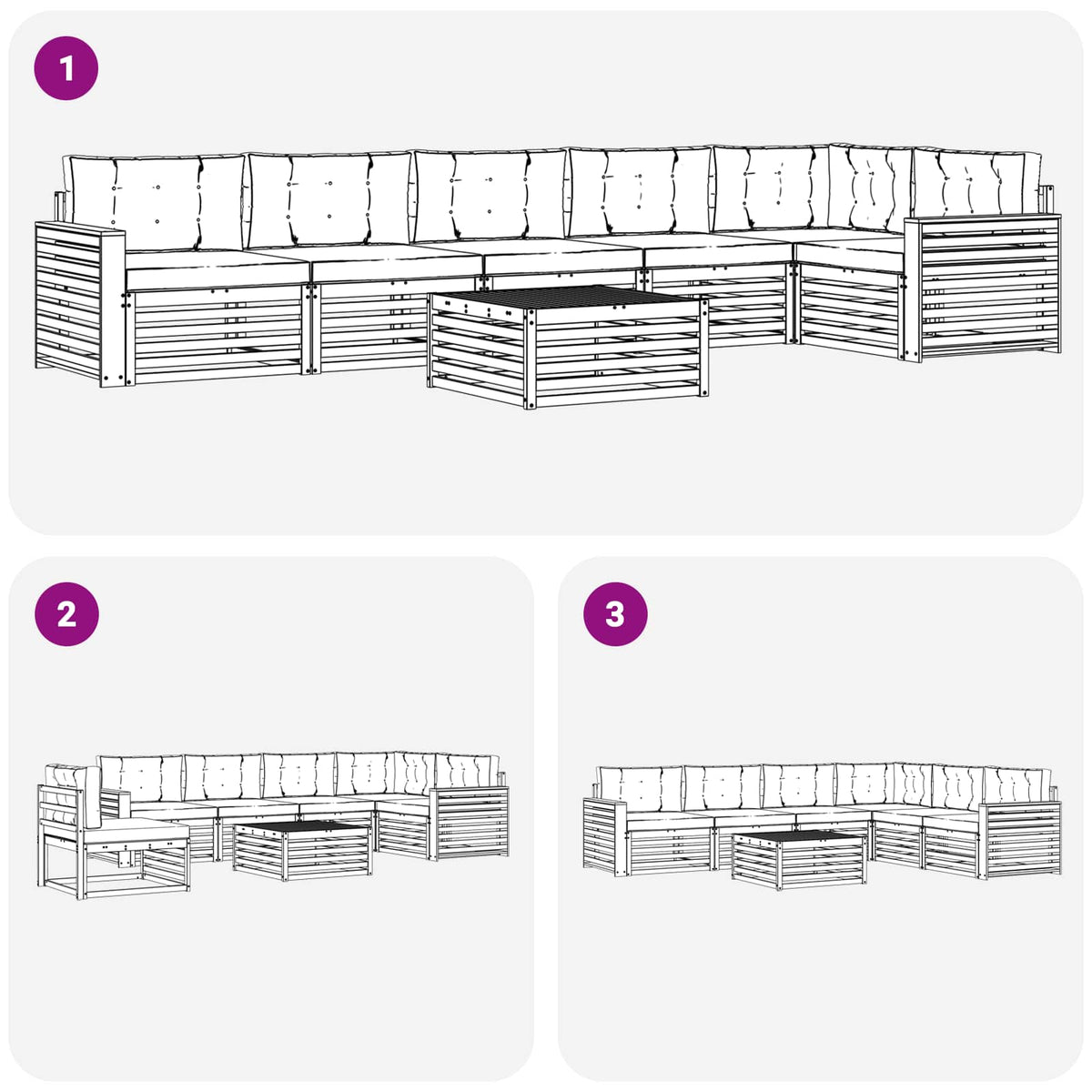 1

2

3