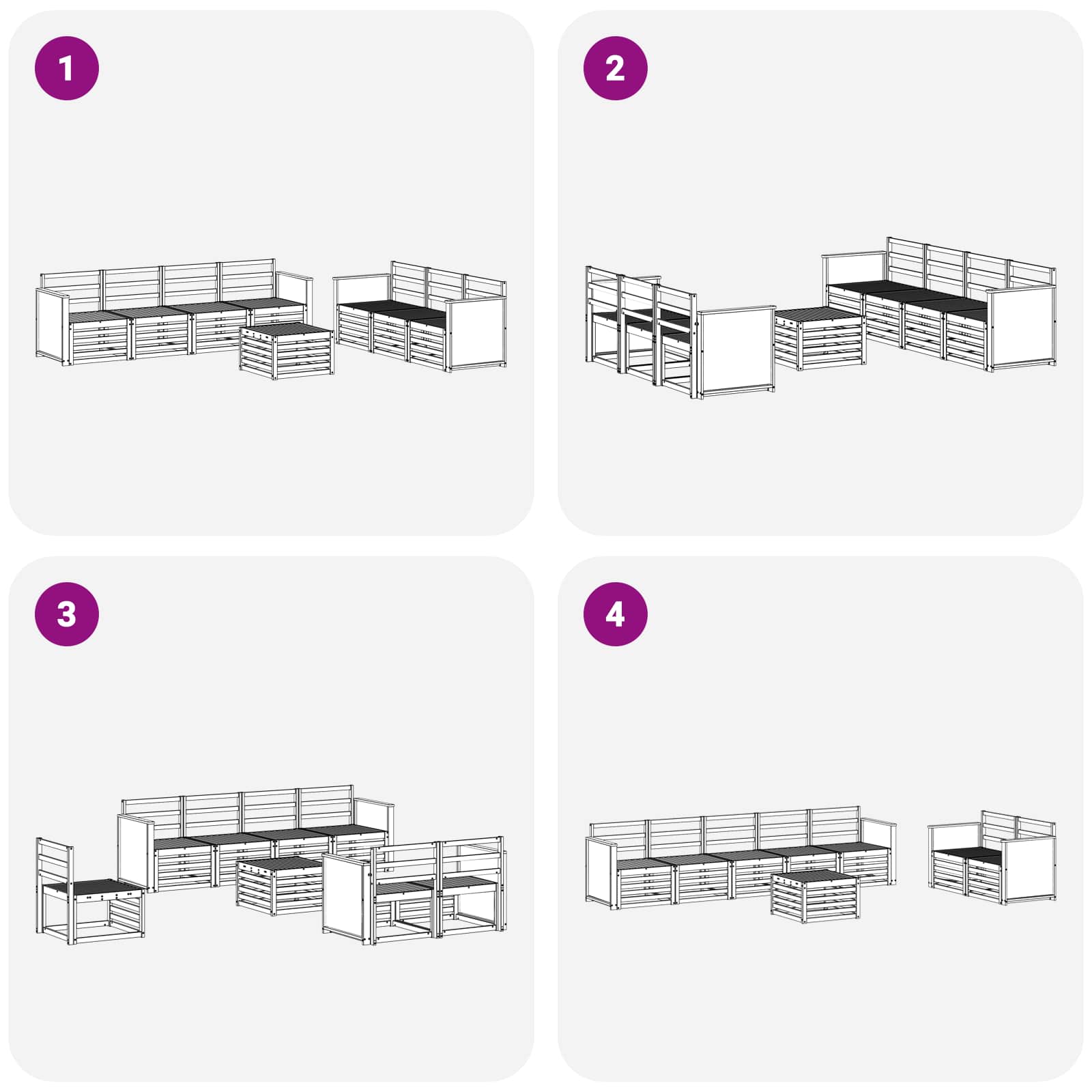 1

2

3

4