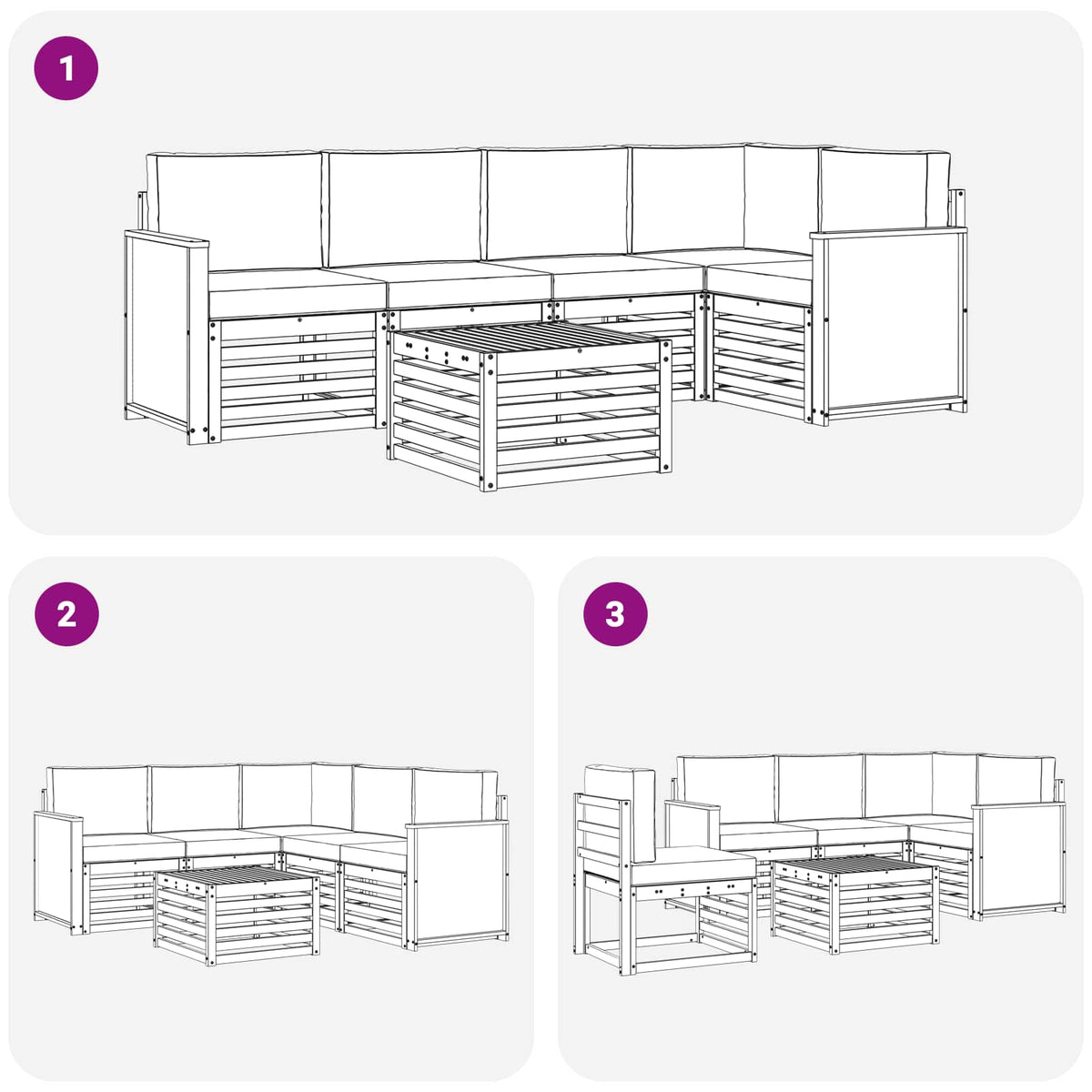 1

2

3