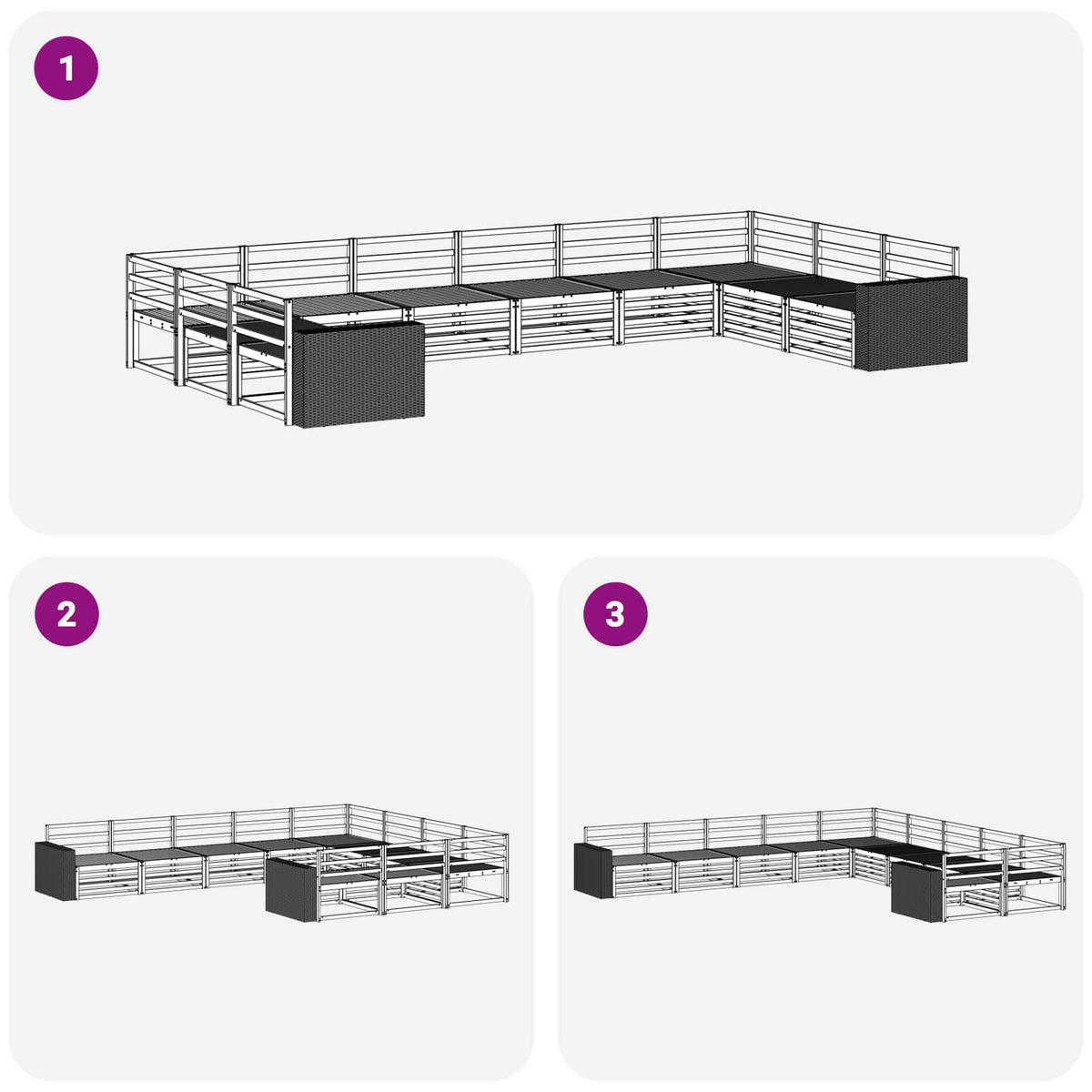 1

2

3