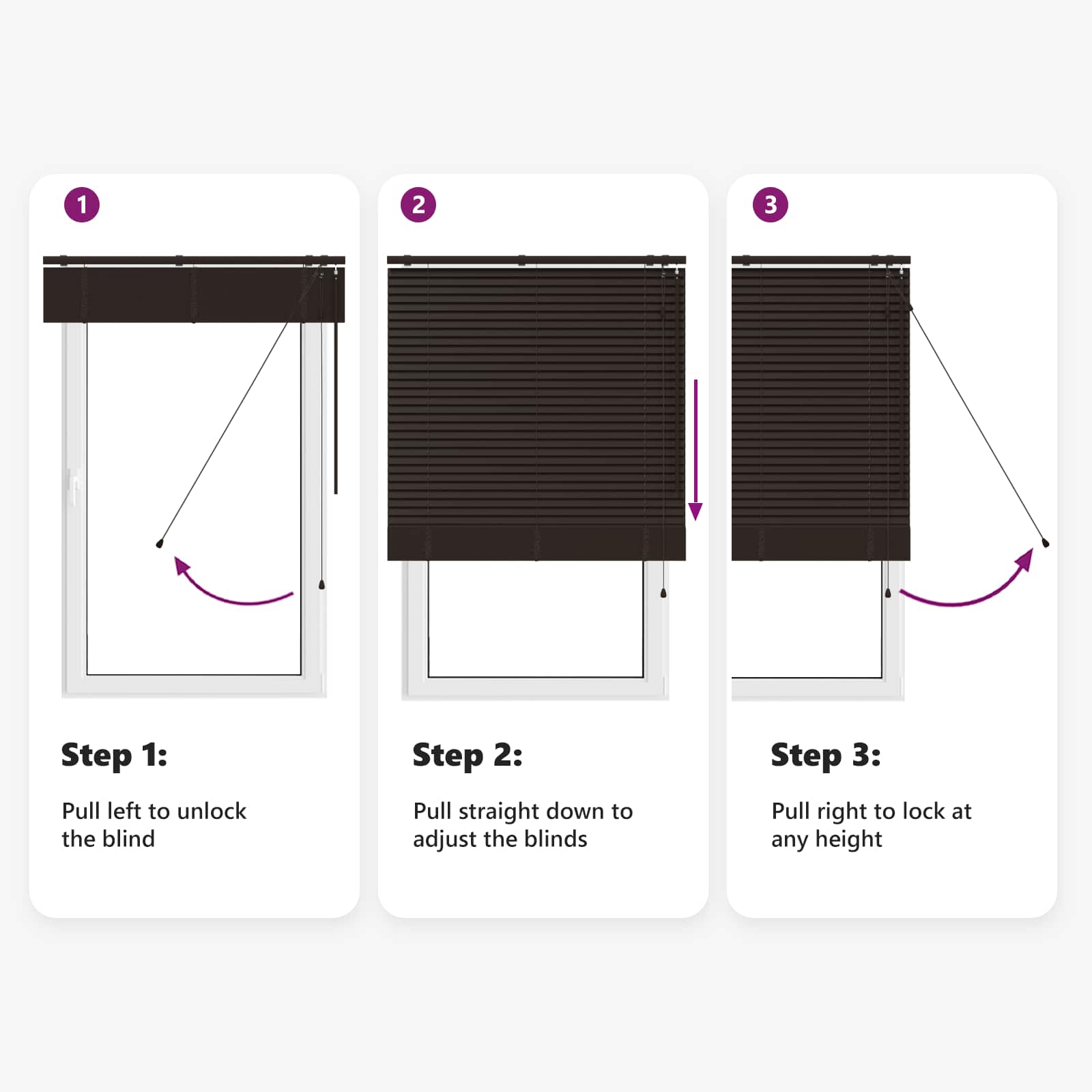 1

Step 1:

Pull left to unlock the blind

2

Step 2:

Pull straight down to adjust the blinds

3

Step 3:

Pull right to lock at any height