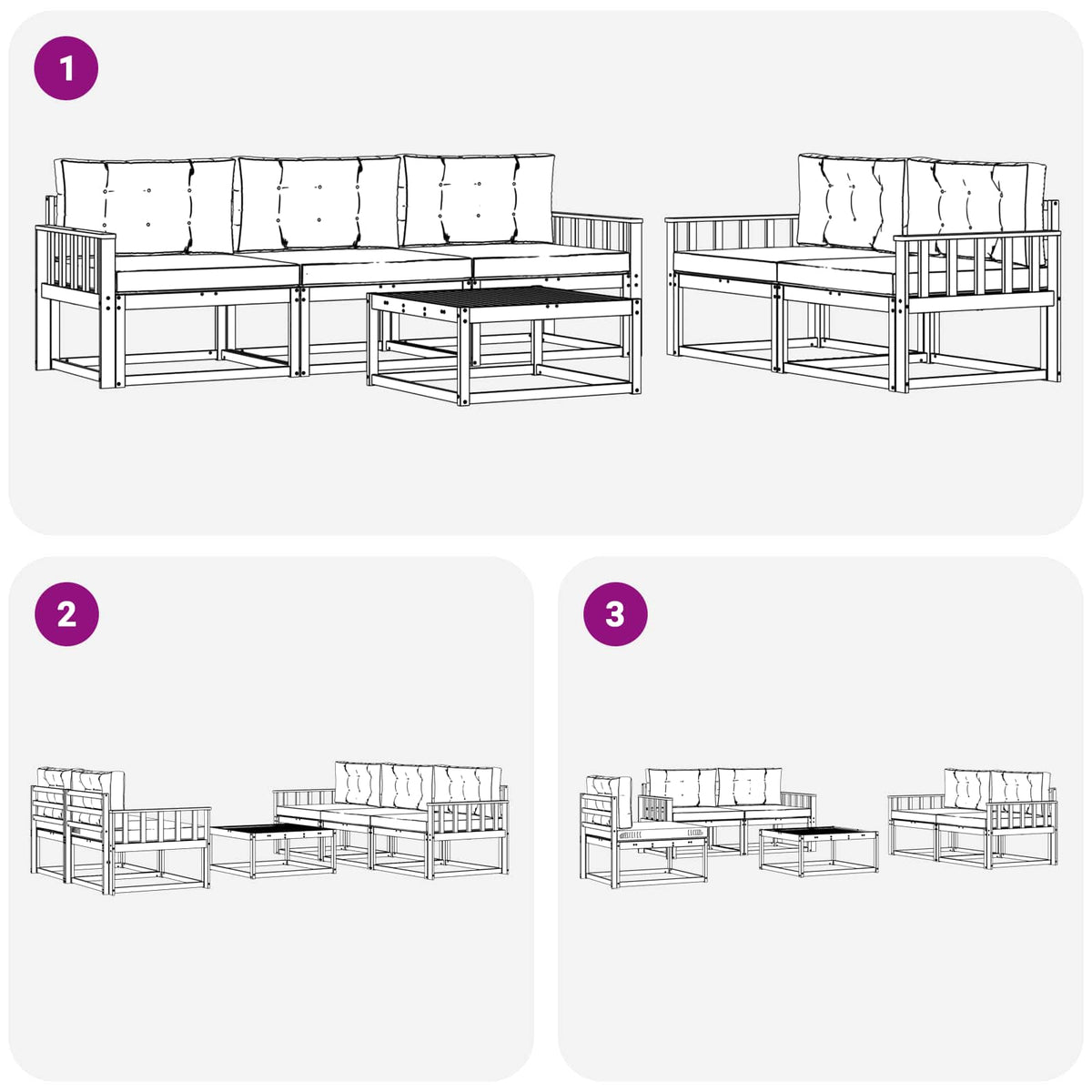 1

2

3