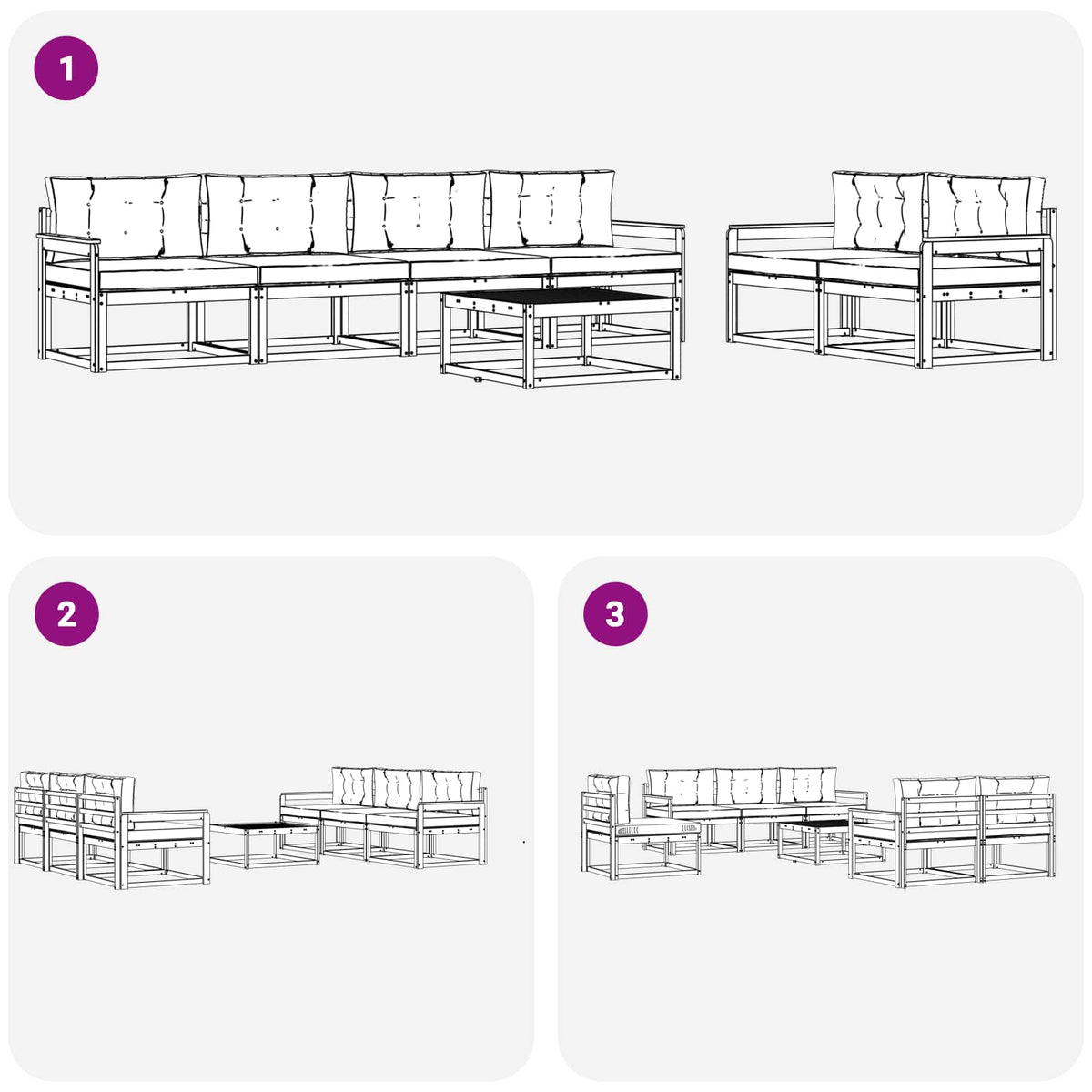 1

2

3