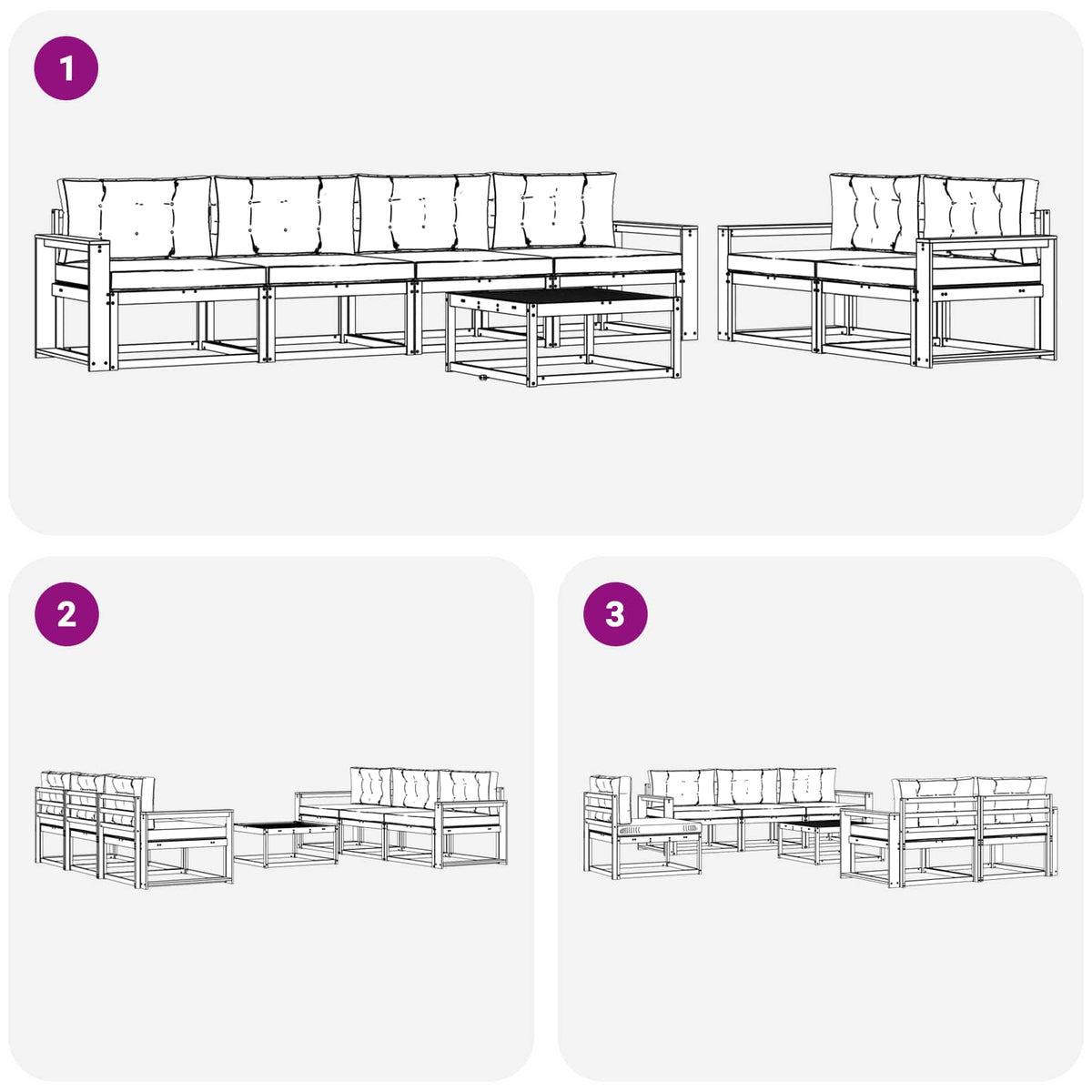 1

2

3