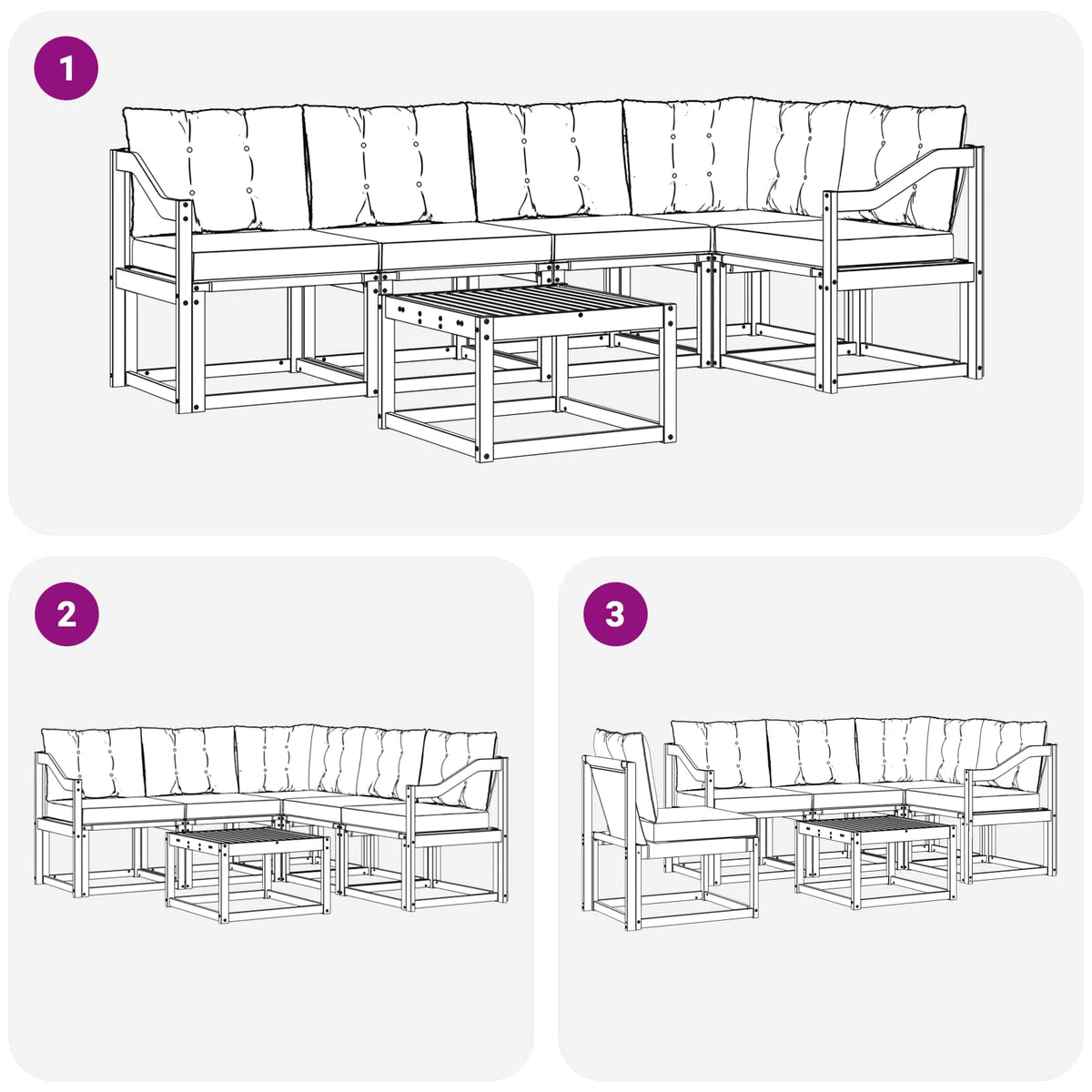 1

2

3