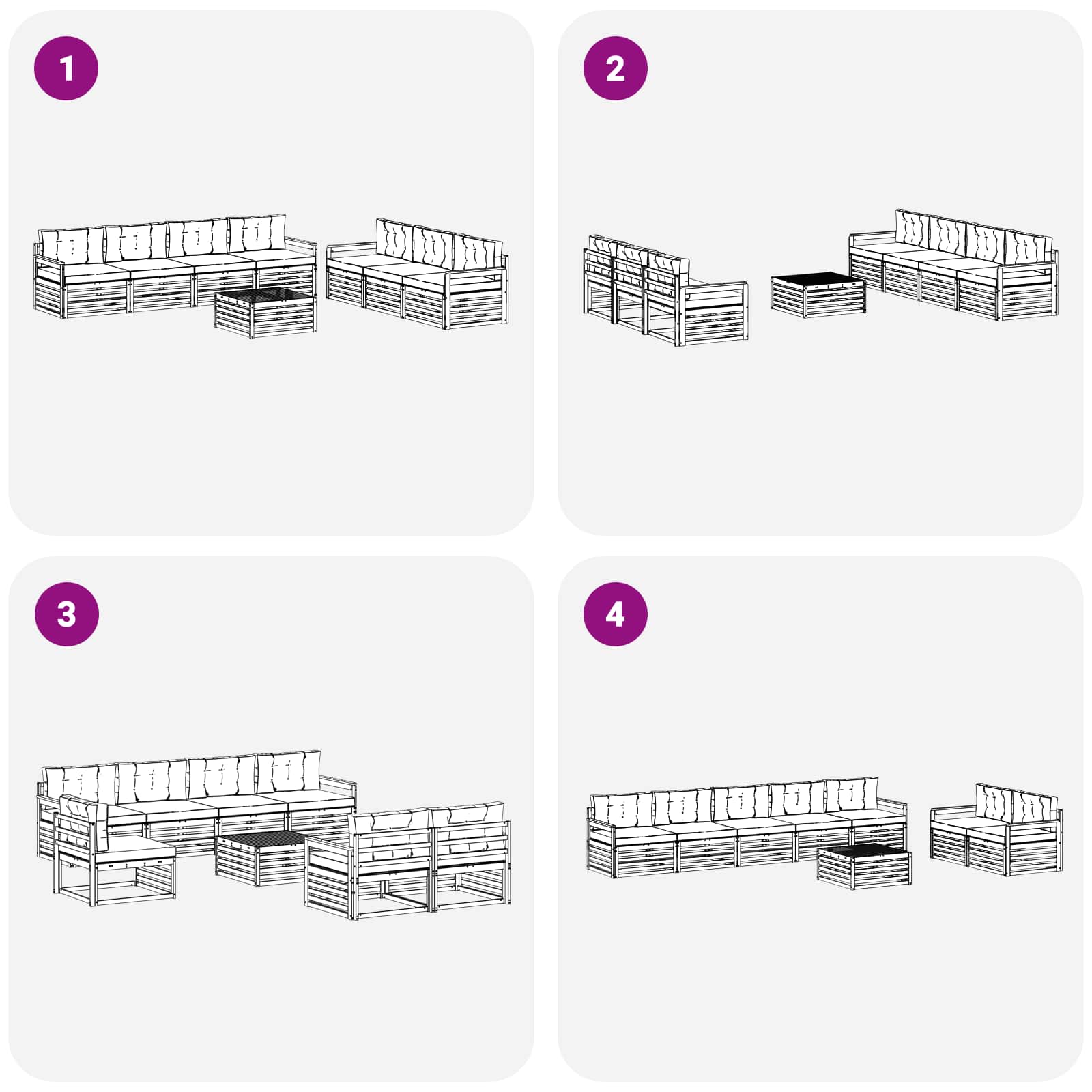 1

2

3

4