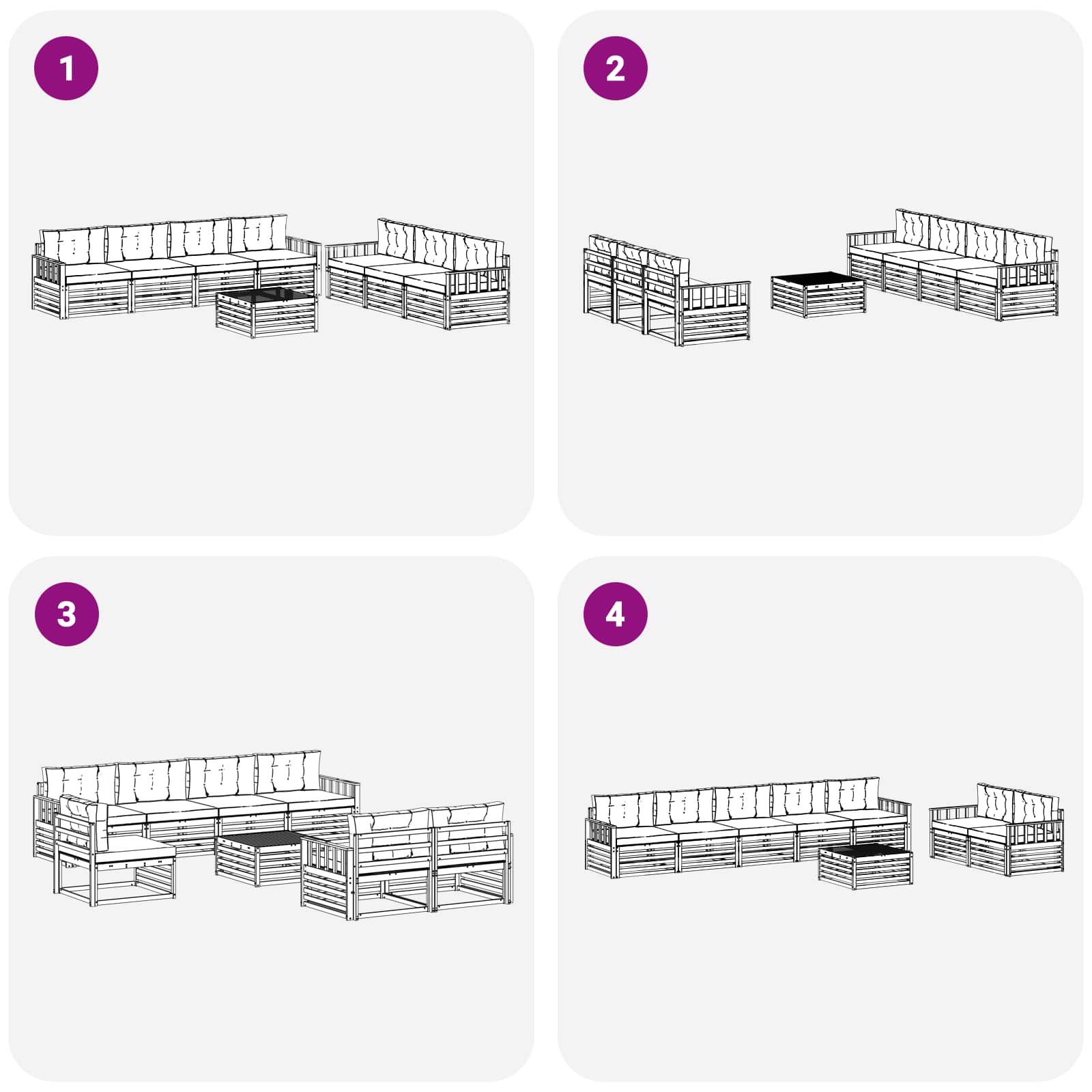 1

2

3

4