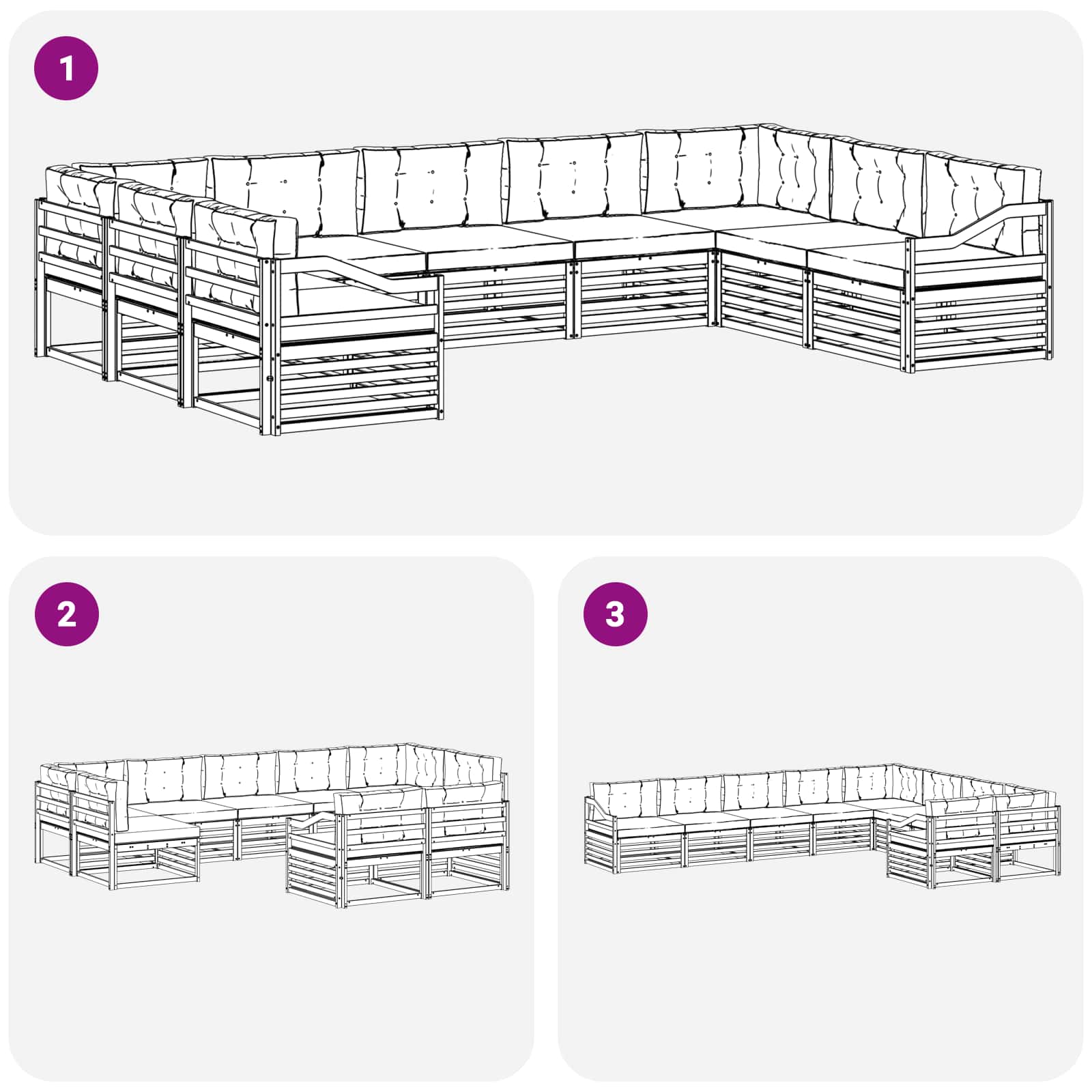 1

2

3