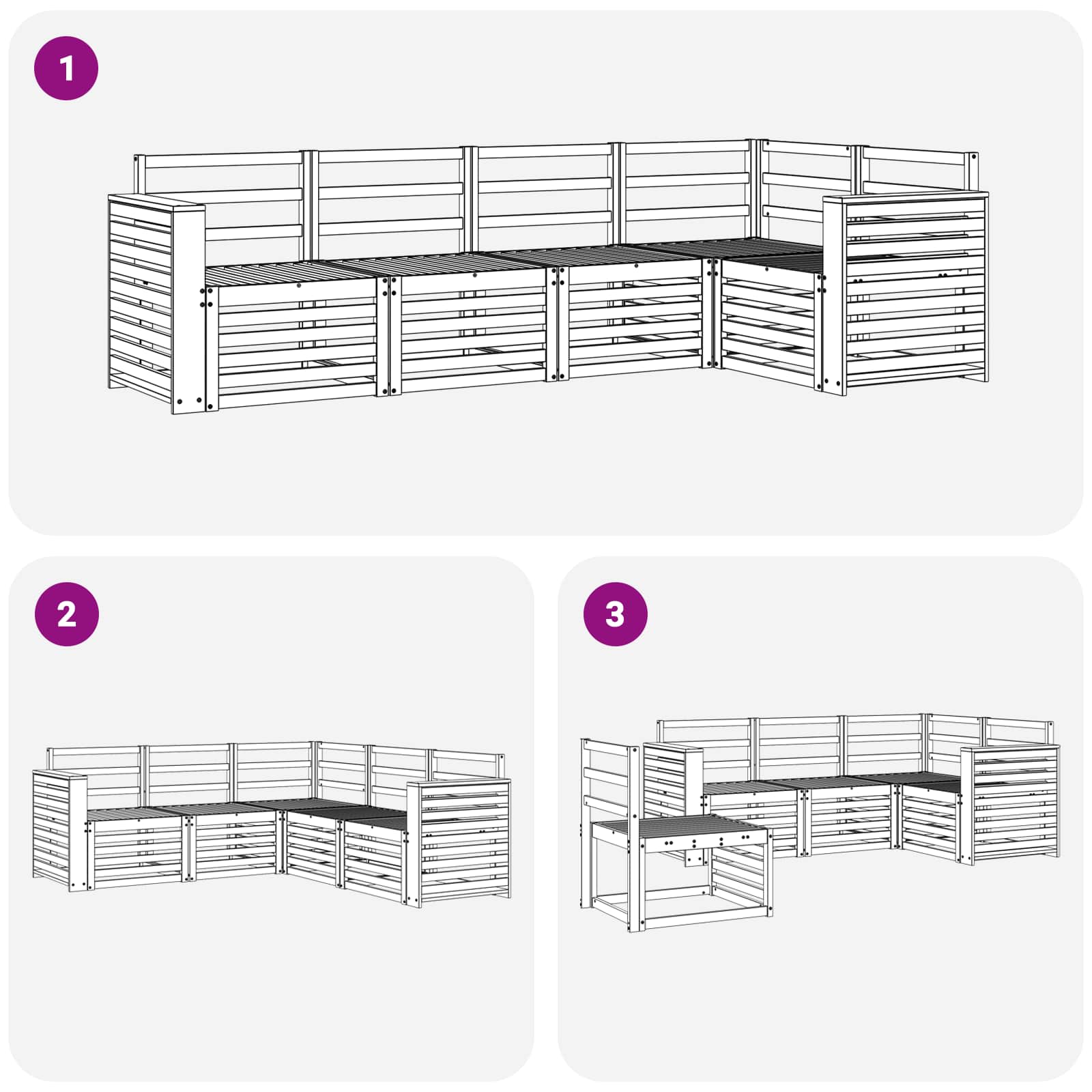 1

2

3