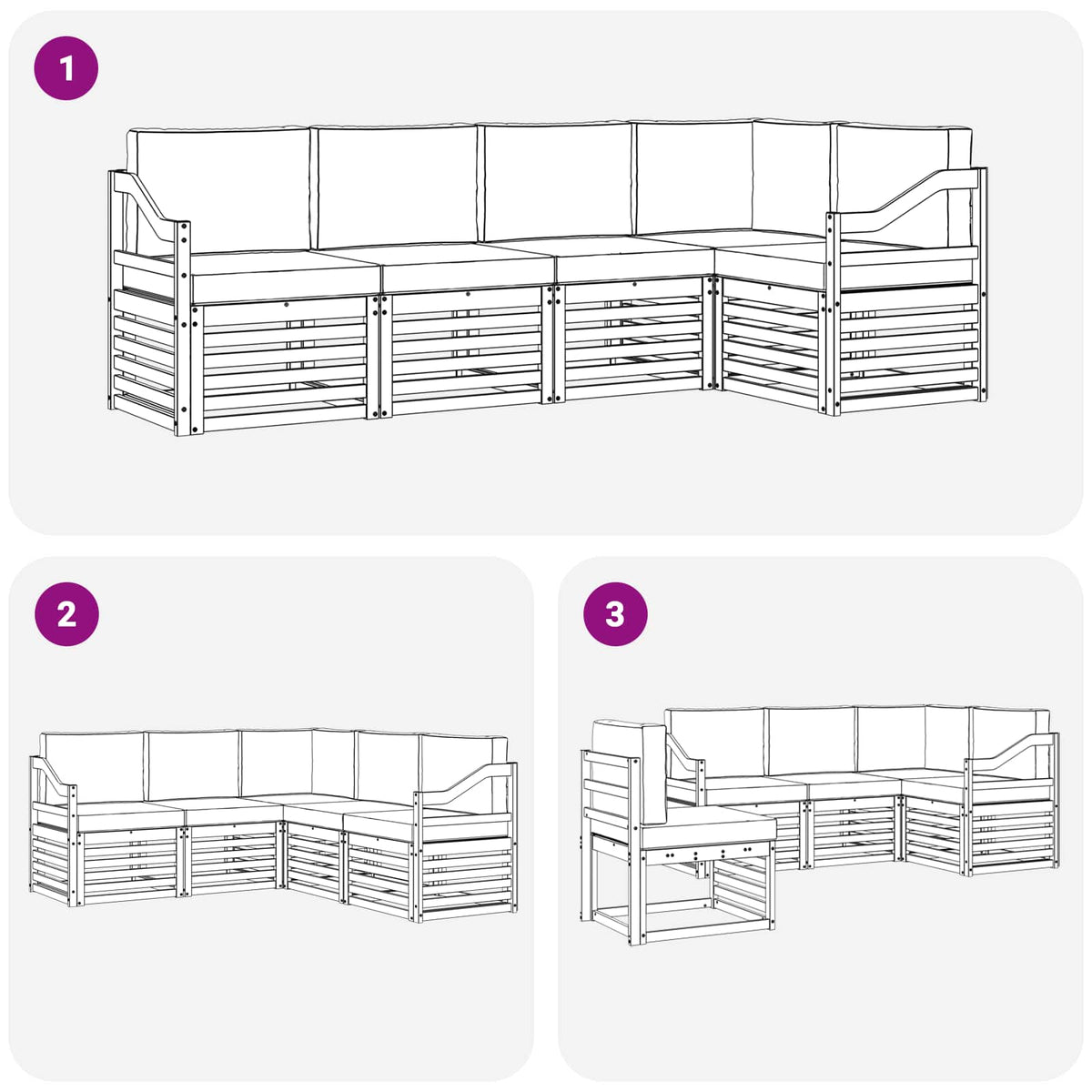 1

2

3