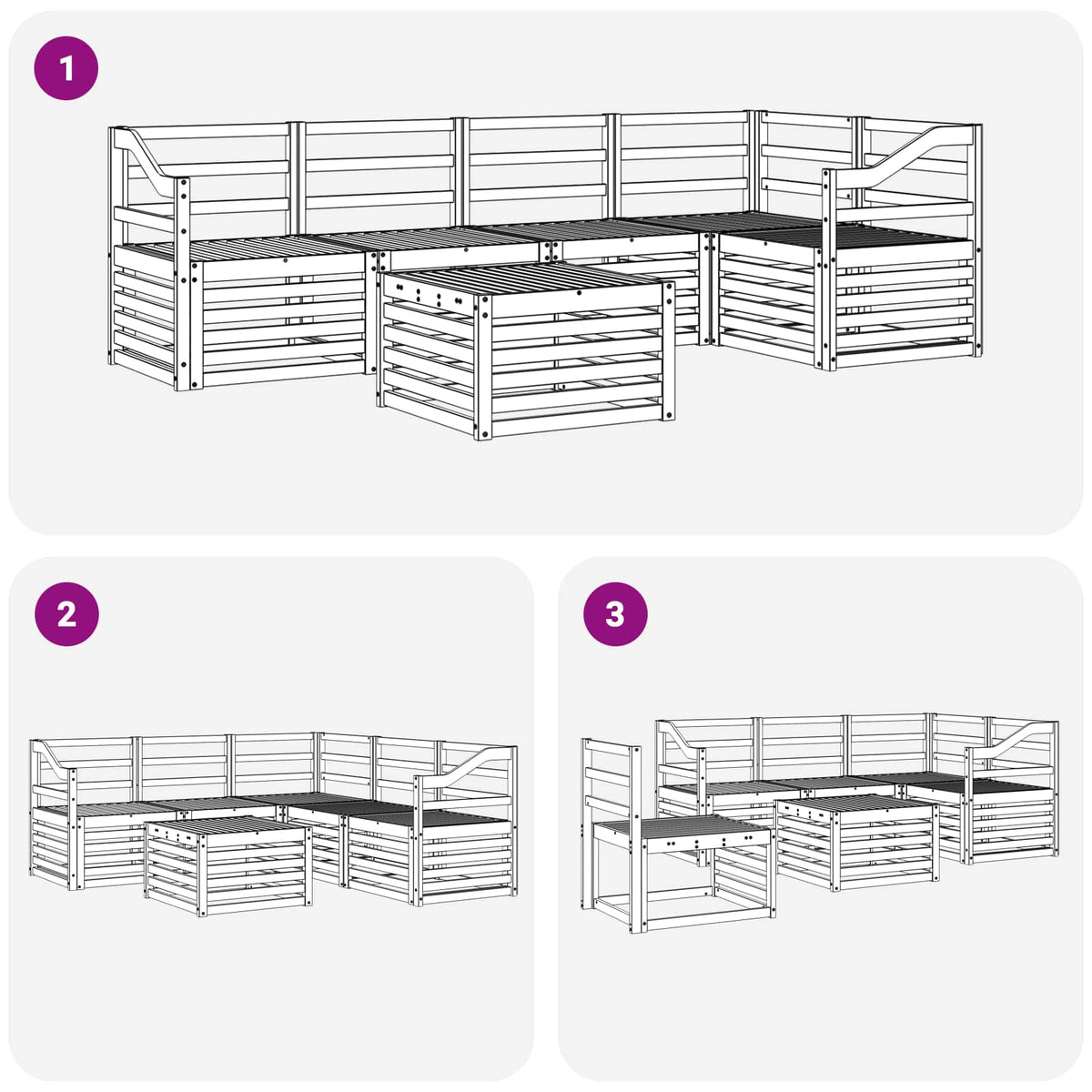 1

2

3