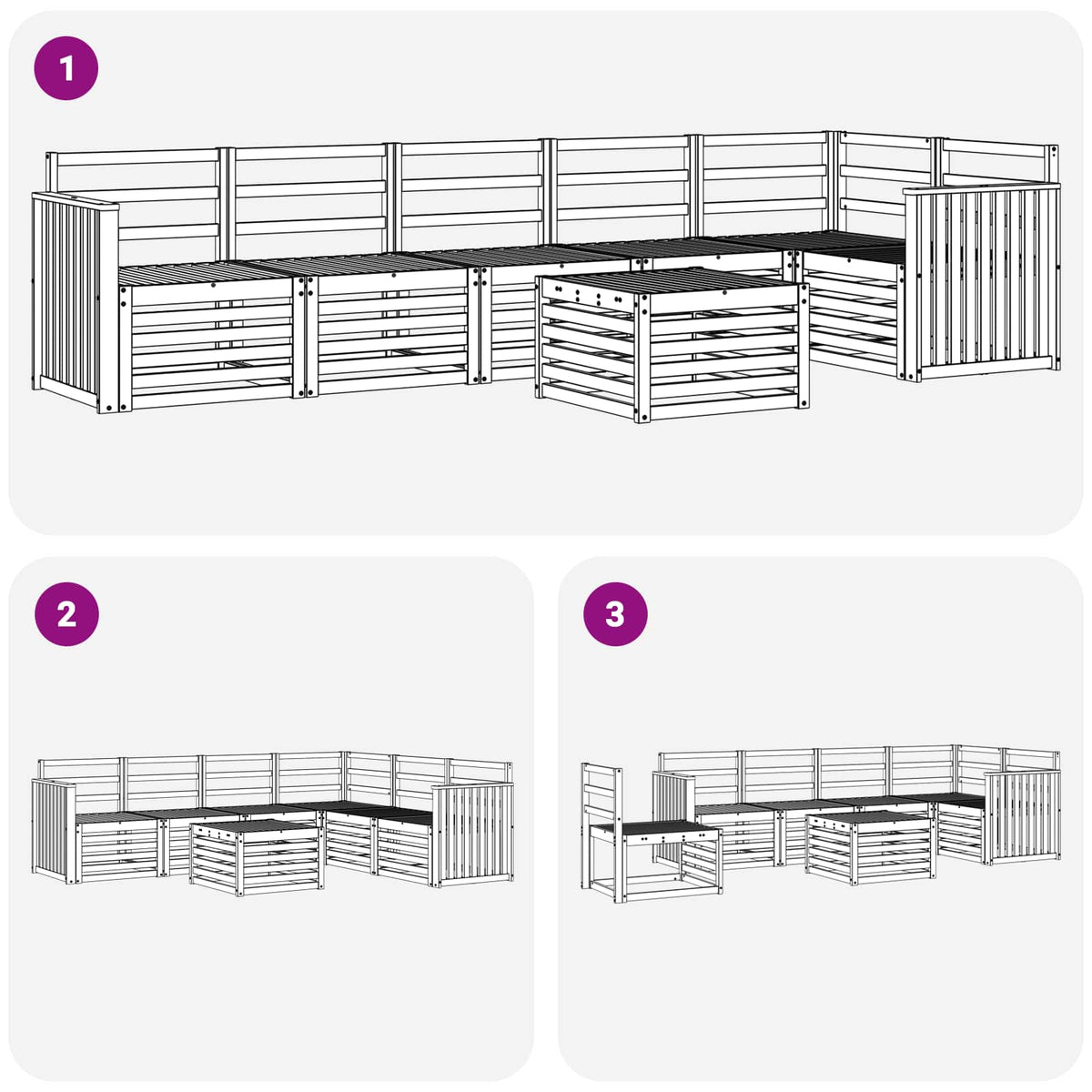 1

2

3