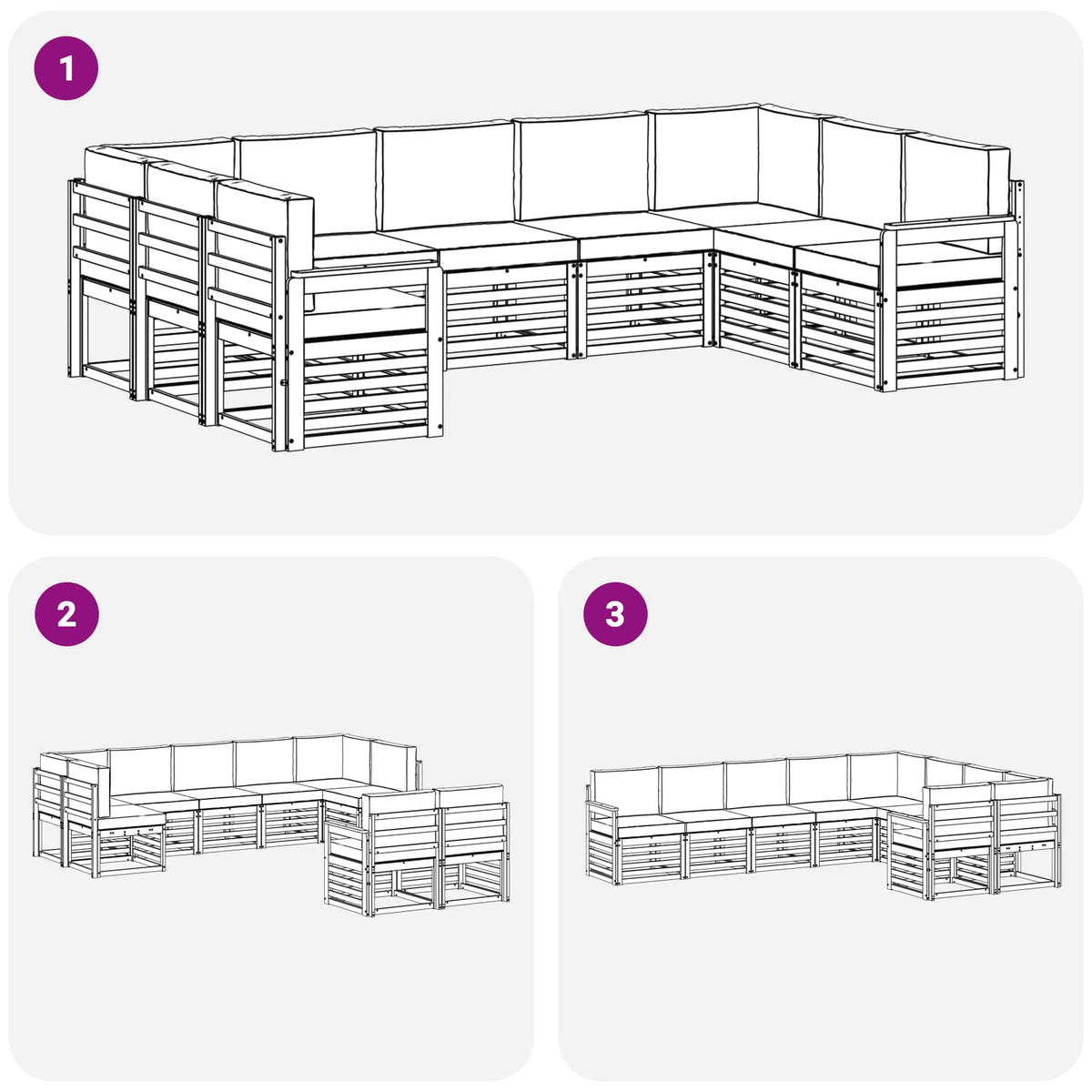 1

2

3