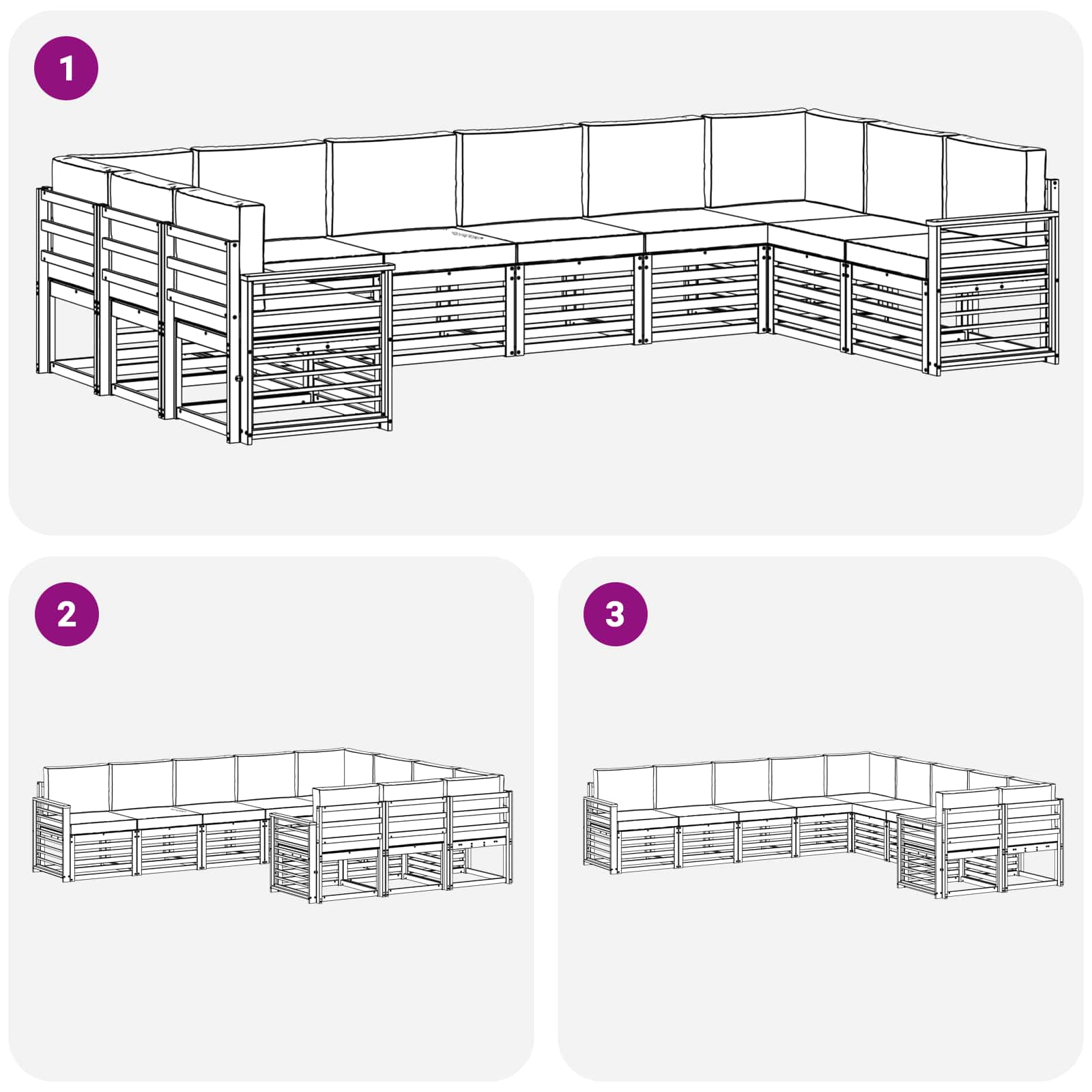 1

2

3