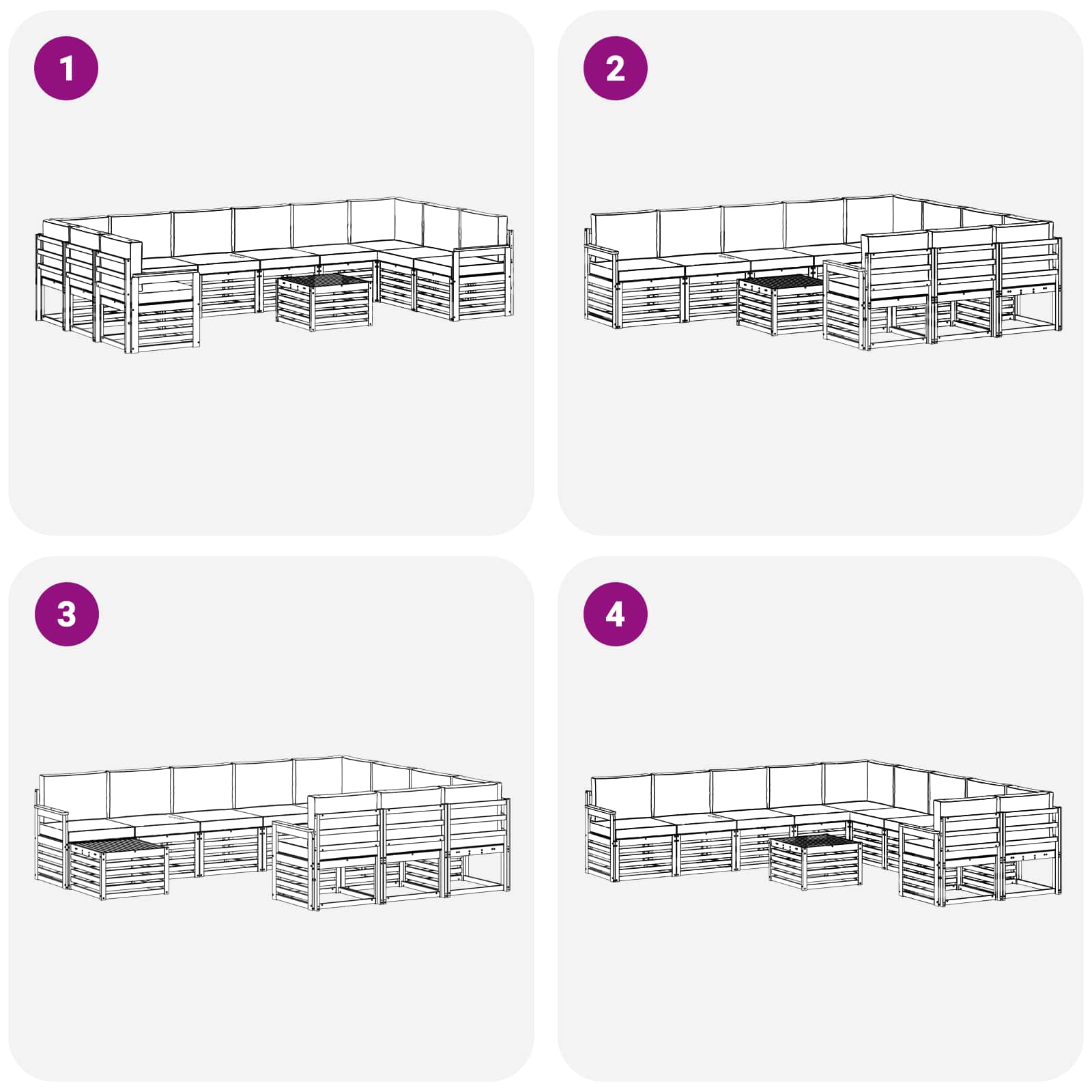 1

2

3

4