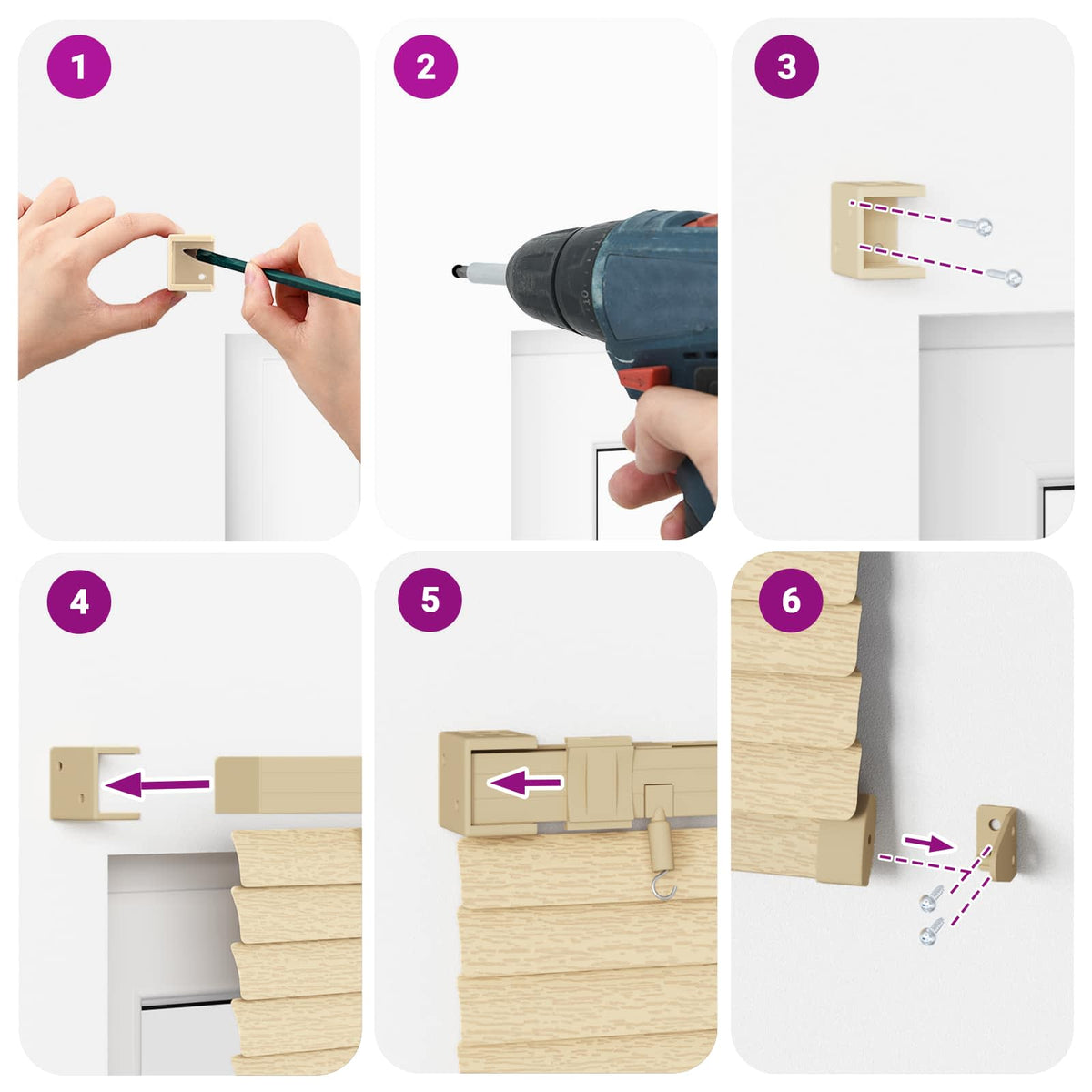 1

2

3

4

5

6