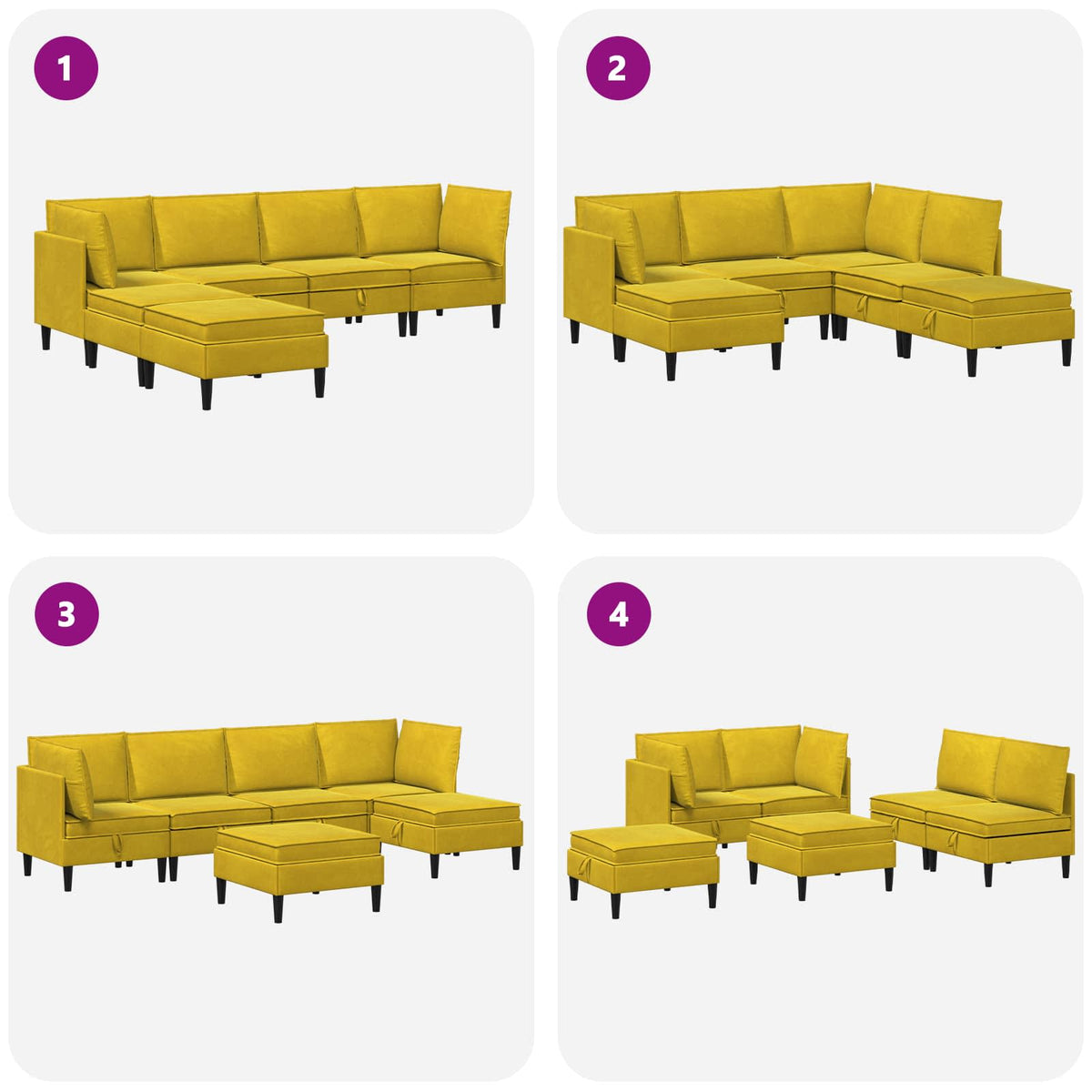 1

2

3

4