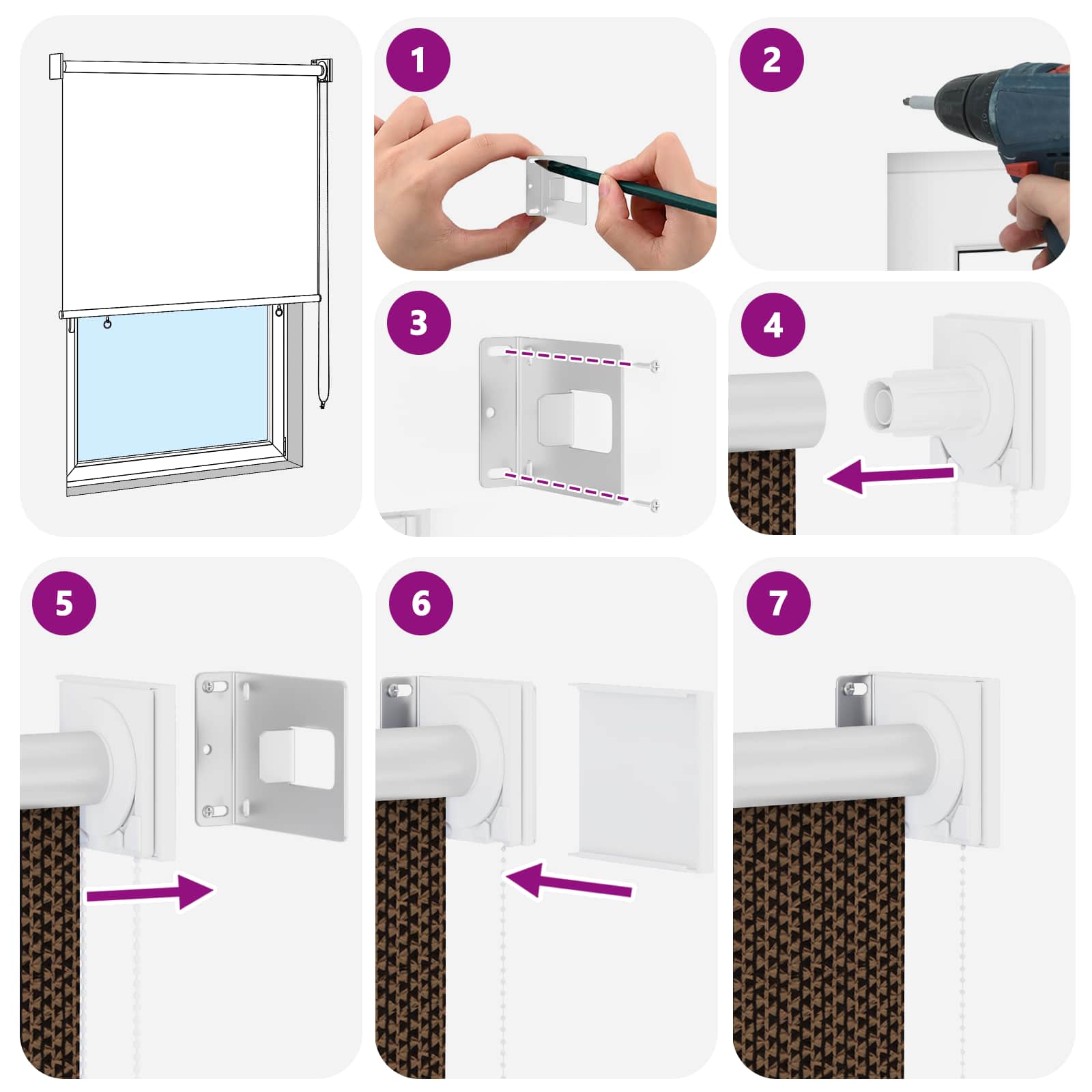 1

2

3

4

5

6

7