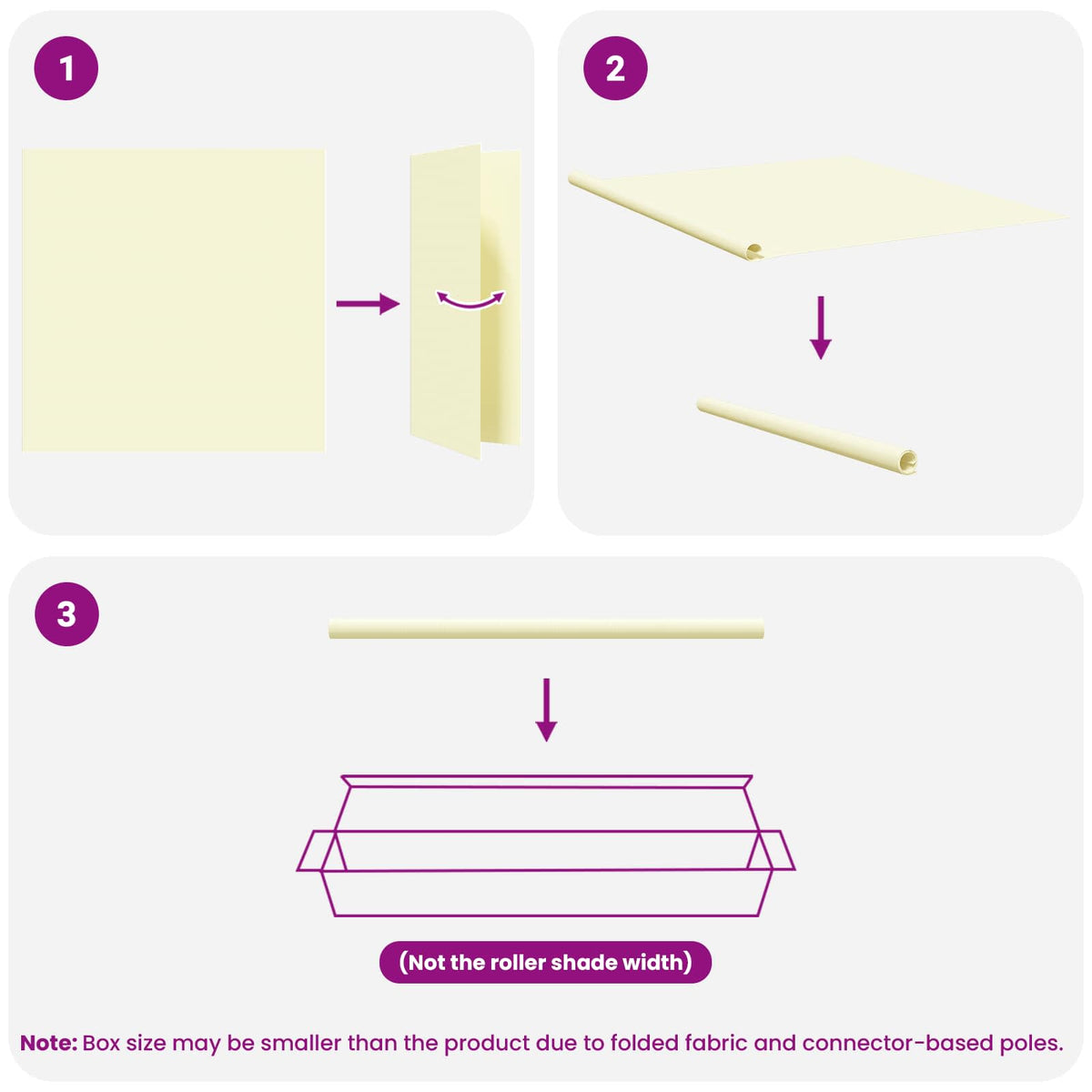 1

2

3

(Not the roller shade width)

Note: Box size may be smaller than the product due to folded fabric and connector-based poles.