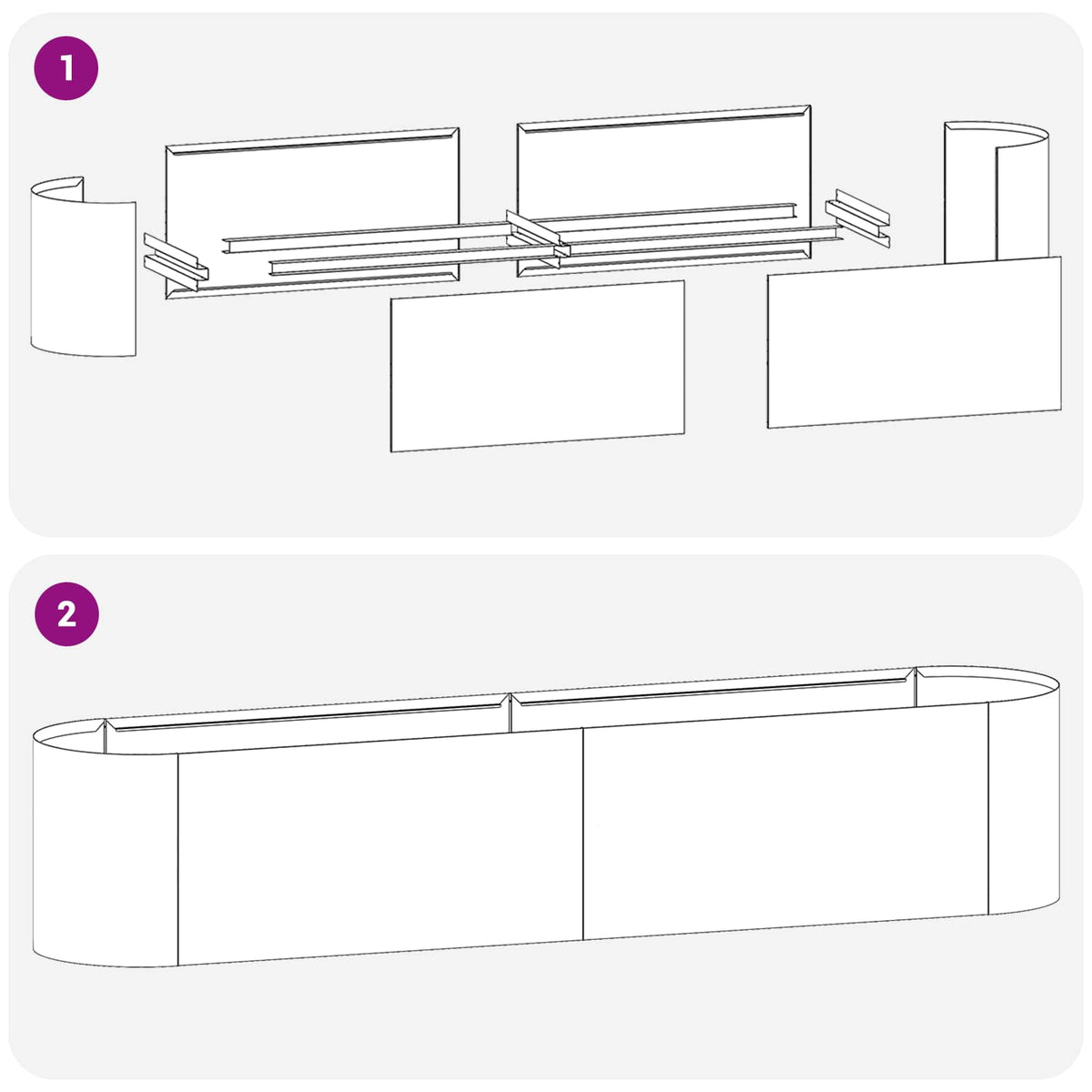 1

2