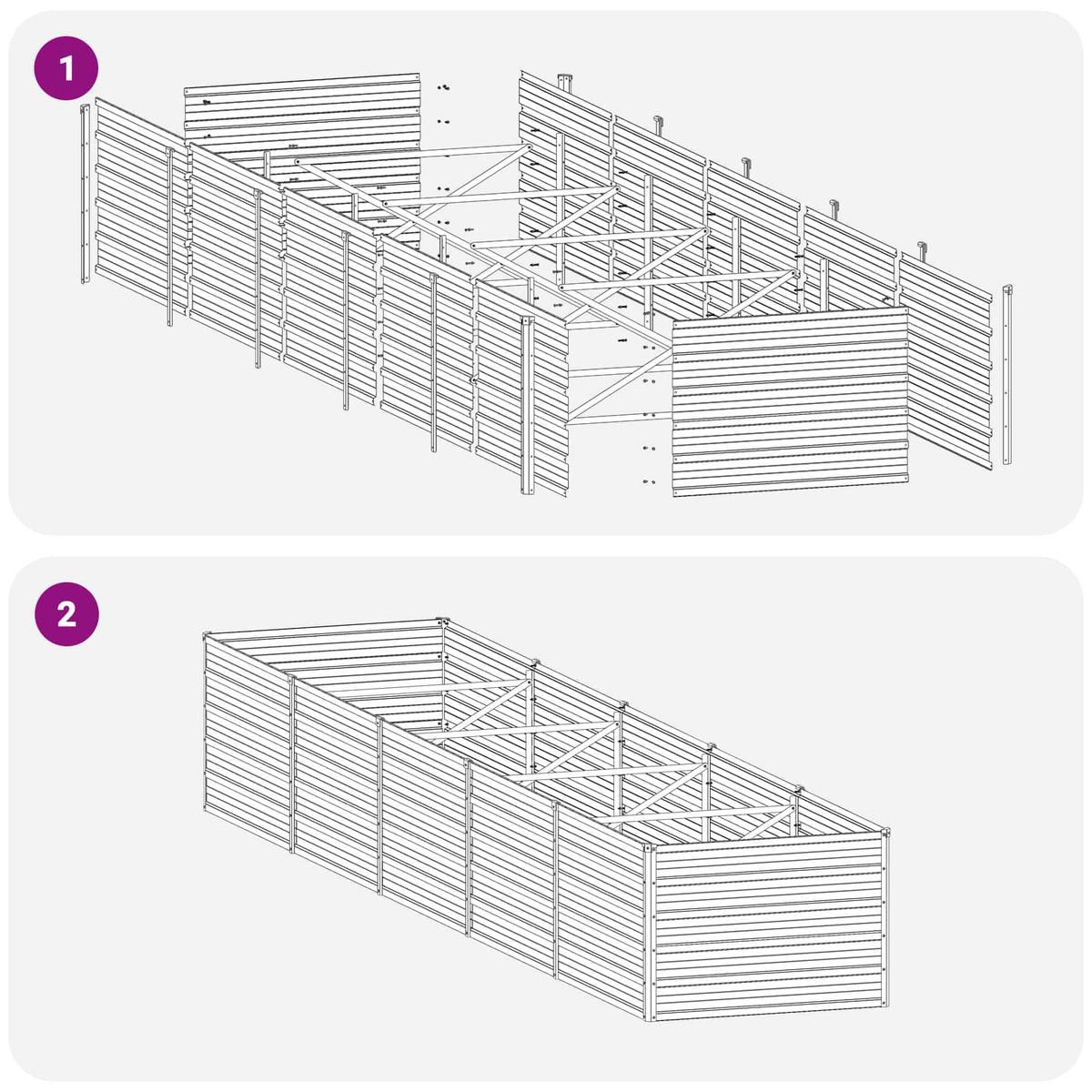 1

2