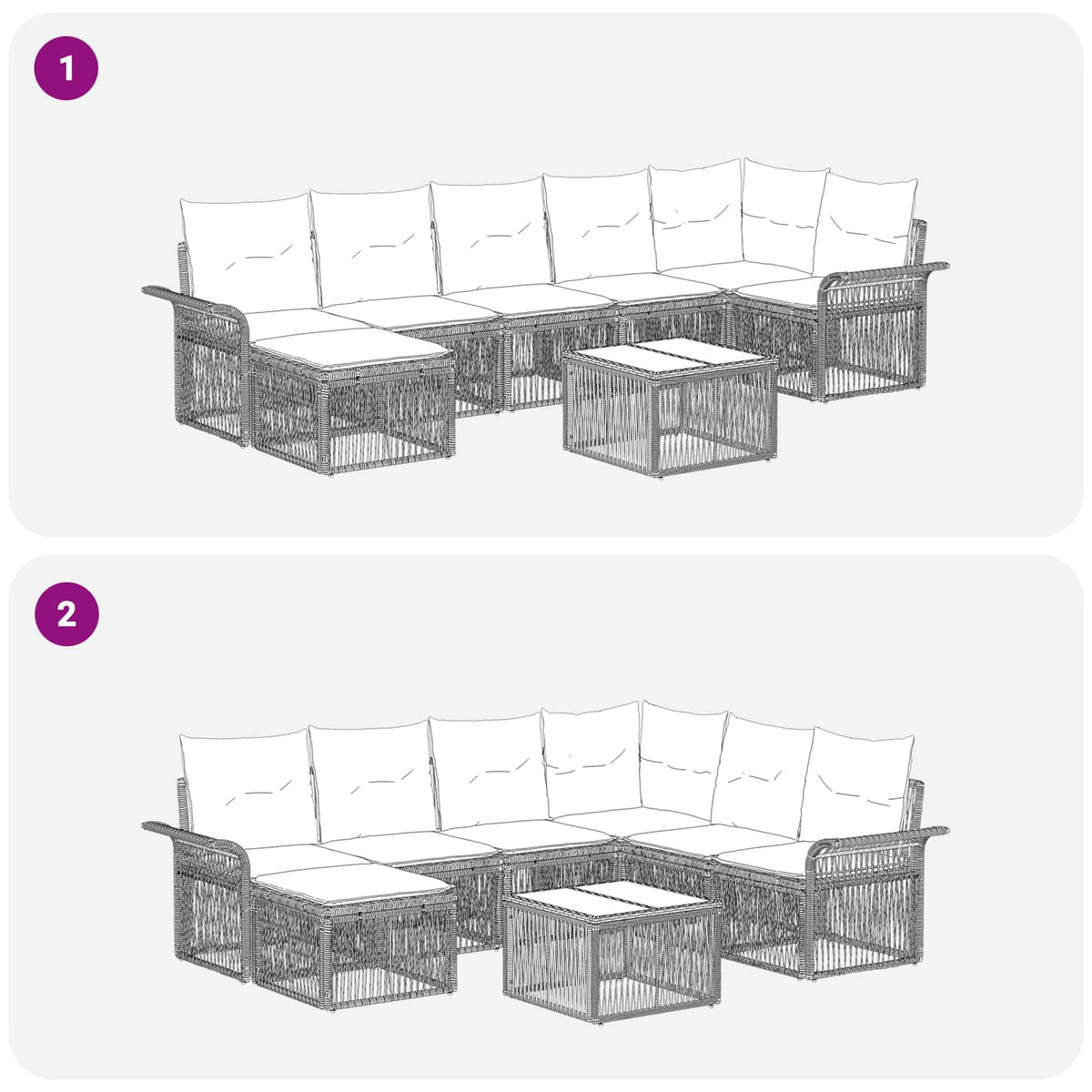 1

2