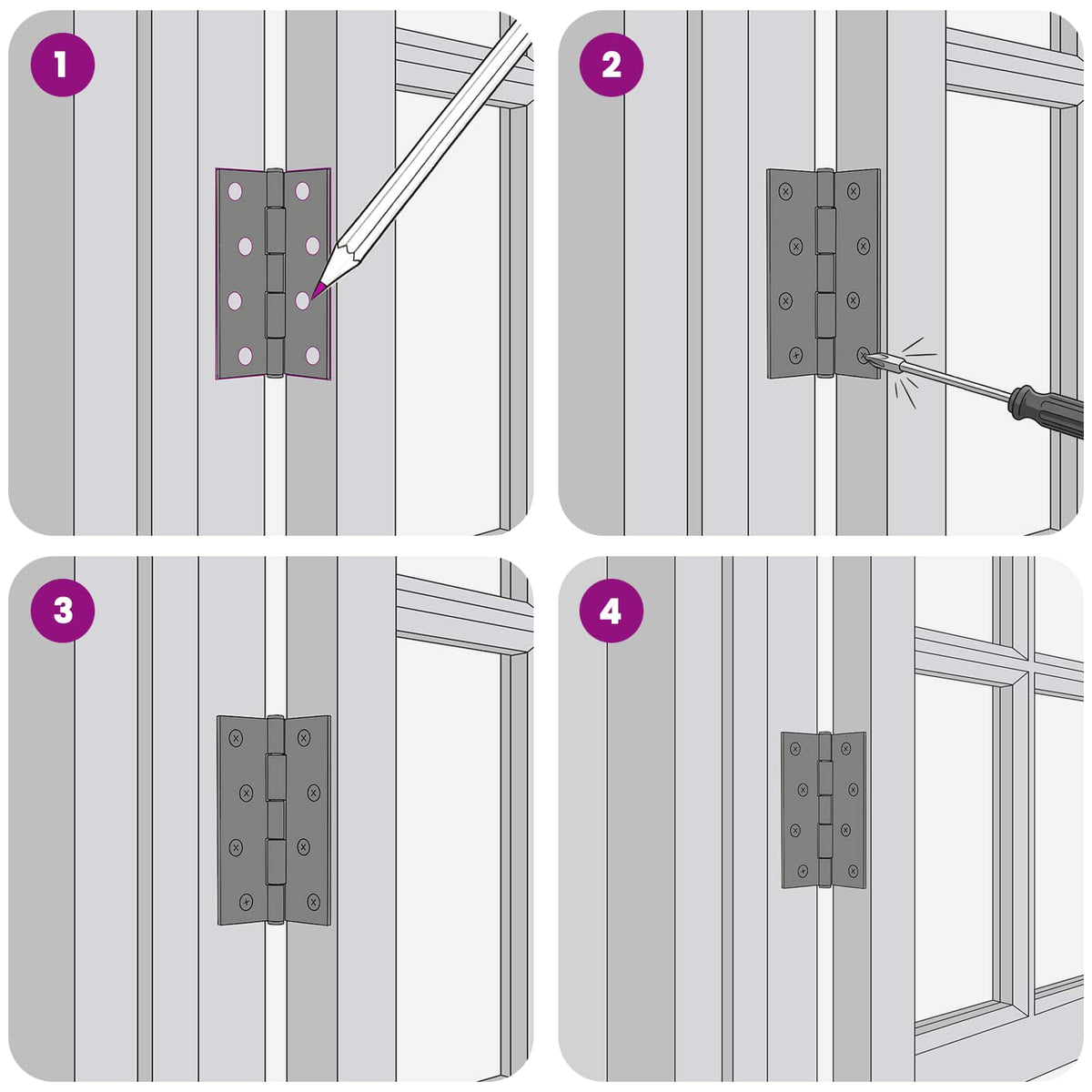 1

2

3

4