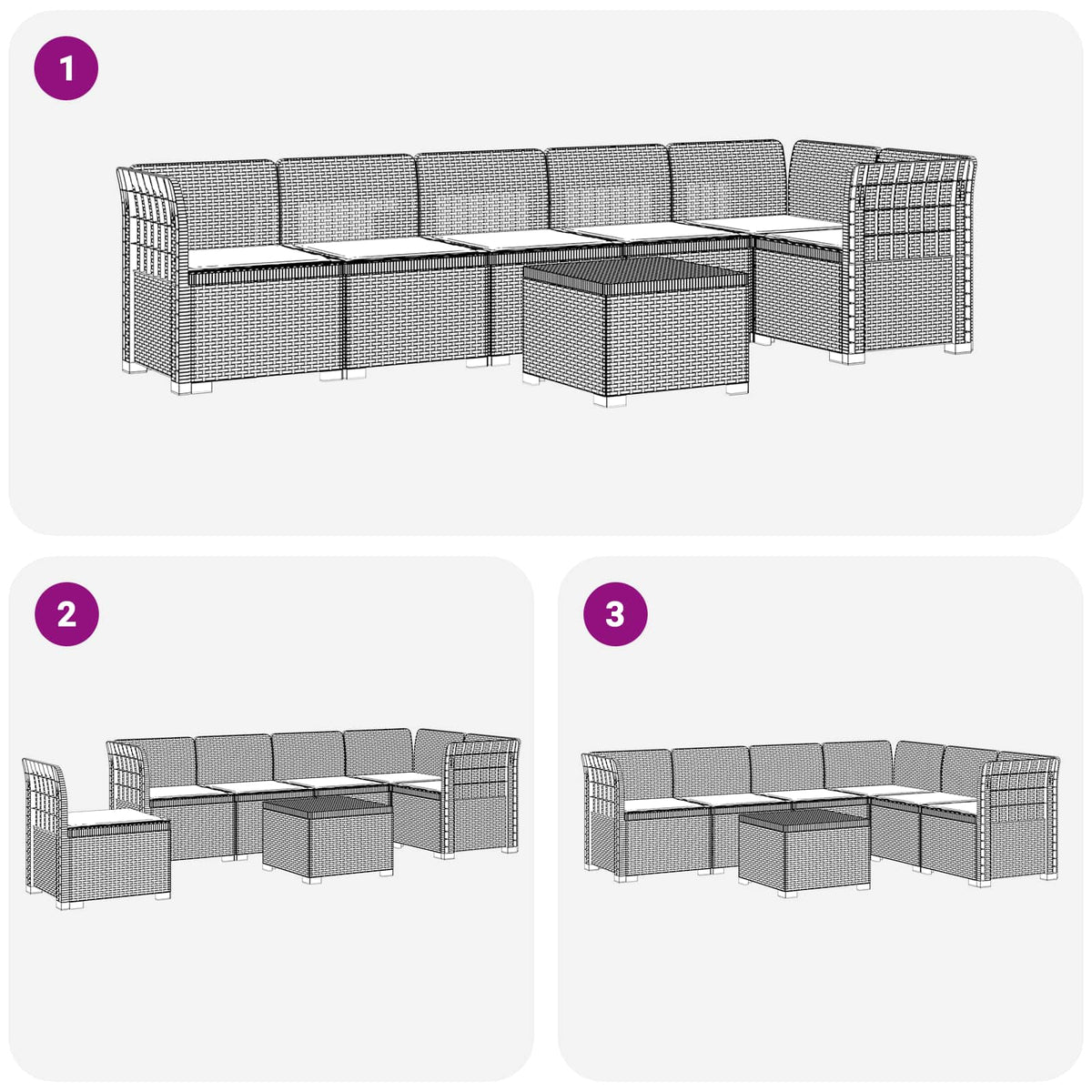 1

2

3